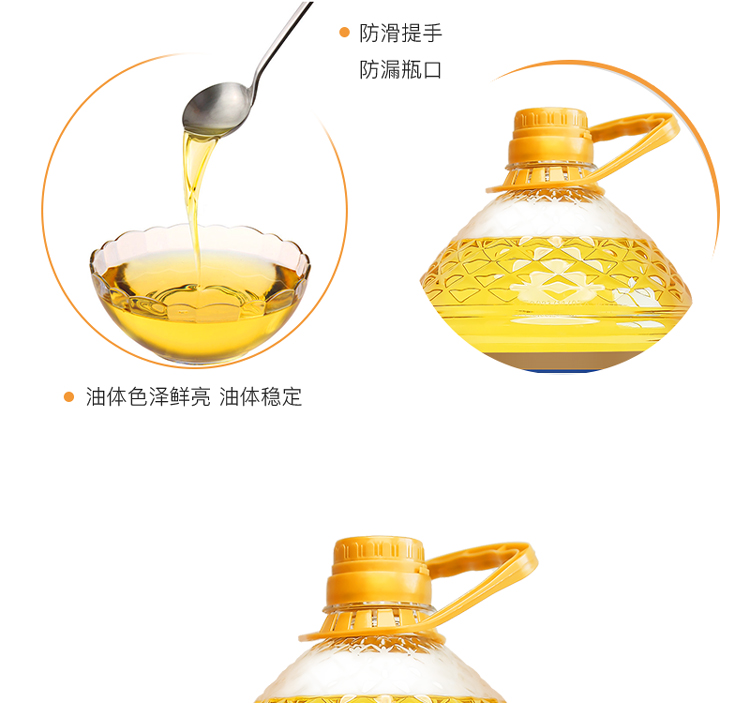 防滑提手
防漏瓶口

油体色泽鲜亮 油体稳定