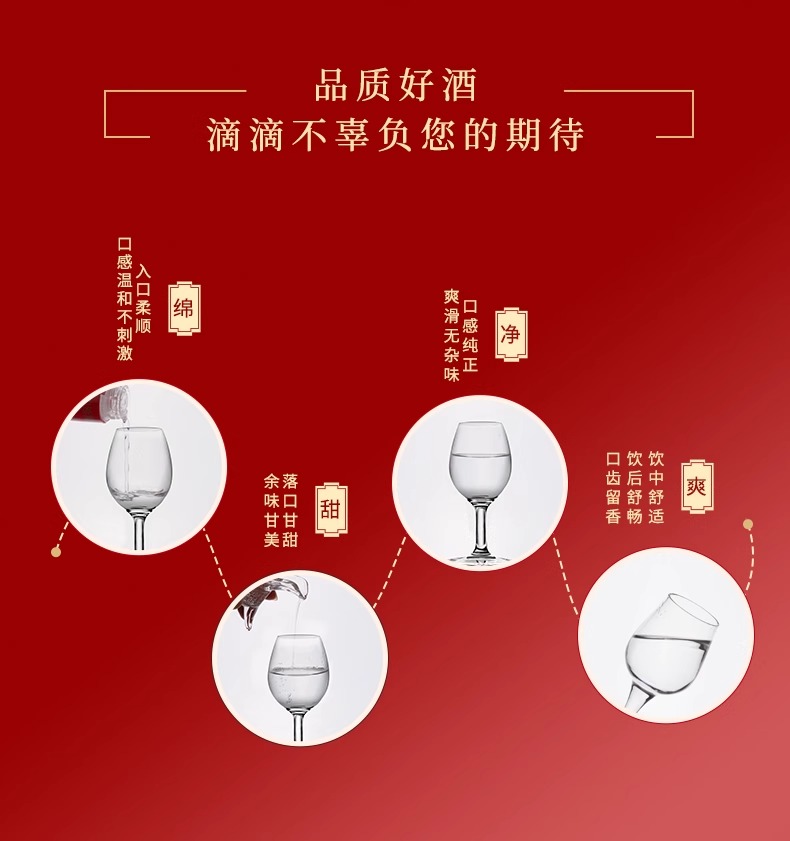 品质好酒
滴滴不辜负您的期待

绵
入口柔顺
口感温和不刺激

甜
落口甘甜
余味甘美

净
口感纯正
爽滑无杂味

爽
饮中舒适
饮后舒畅
口齿留香