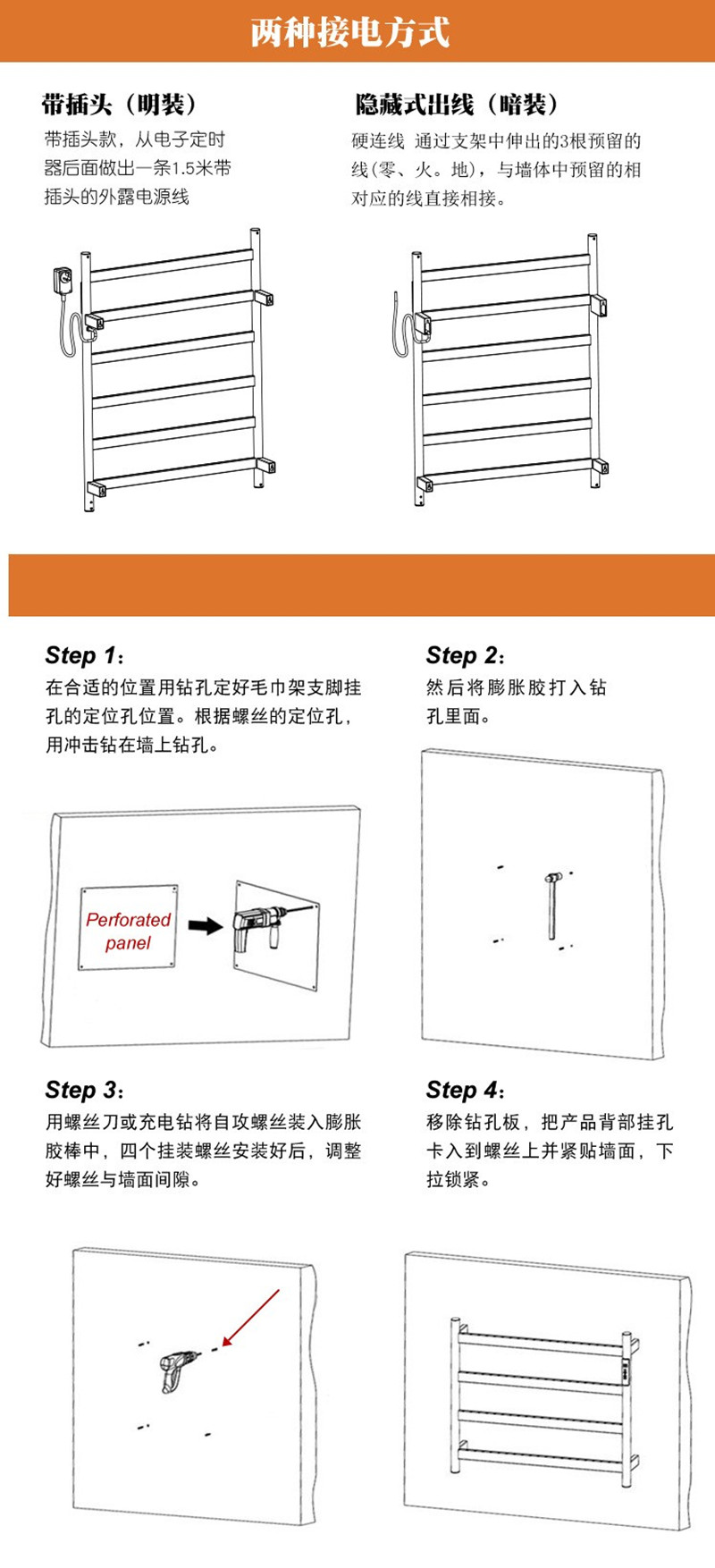 两种接电方式

带插头（明装）
带插头款，从电子定时器后面做出一条1.5米带插头的外露电源线

隐藏式出线（暗装）
硬连线 通过支架中伸出的3根预留的线(零、火。地)，与墙体中预留的相对应的线直接相接。

Step 1:
在合适的位置用钻孔定好毛巾架支脚挂孔的定位孔位置。根据螺丝的定位孔，用冲击钻在墙上钻孔。

Perforated panel

Step 2:
然后将膨胀胶打入钻孔里面。

Step 3:
用螺丝刀或充电钻将自攻螺丝装入膨胀胶棒中，四个挂装螺丝安装好后，调整好螺丝与墙面间隙。

Step 4:
移除钻孔板，把产品背部挂孔卡入到螺丝上并紧贴墙面，下拉锁紧。