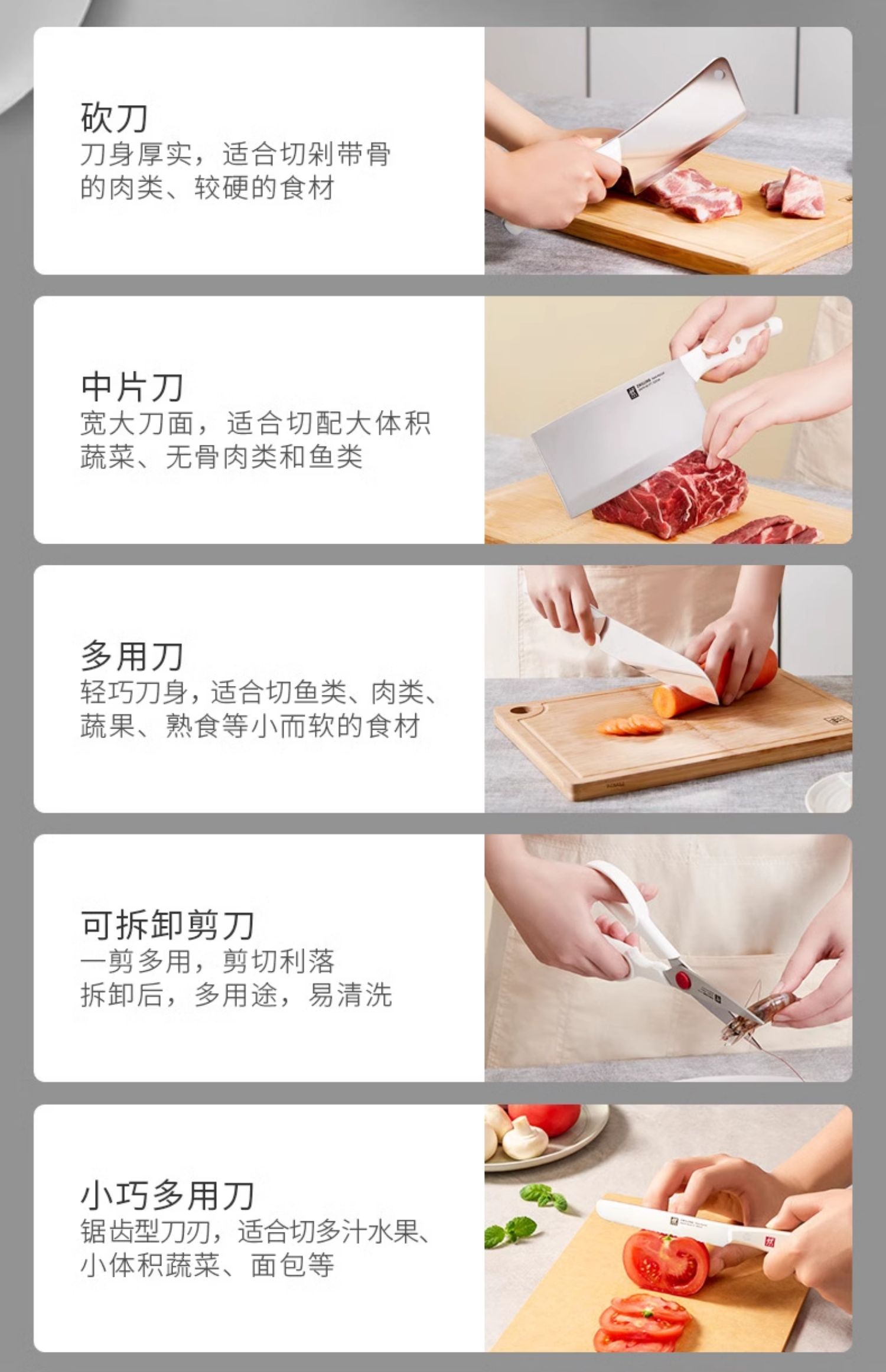 砍刀
刀身厚实，适合切剁带骨的肉类、较硬的食材

中片刀
宽大刀面，适合切配大体积蔬菜、无骨肉类和鱼类

多用刀
轻巧刀身，适合切鱼类、肉类、蔬果、熟食等小而软的食材

可拆卸剪刀
一剪多用，剪切利落
拆卸后，多用途，易清洗

小巧多用刀
锯齿型刀刃，适合切多汁水果、小体积蔬菜、面包等