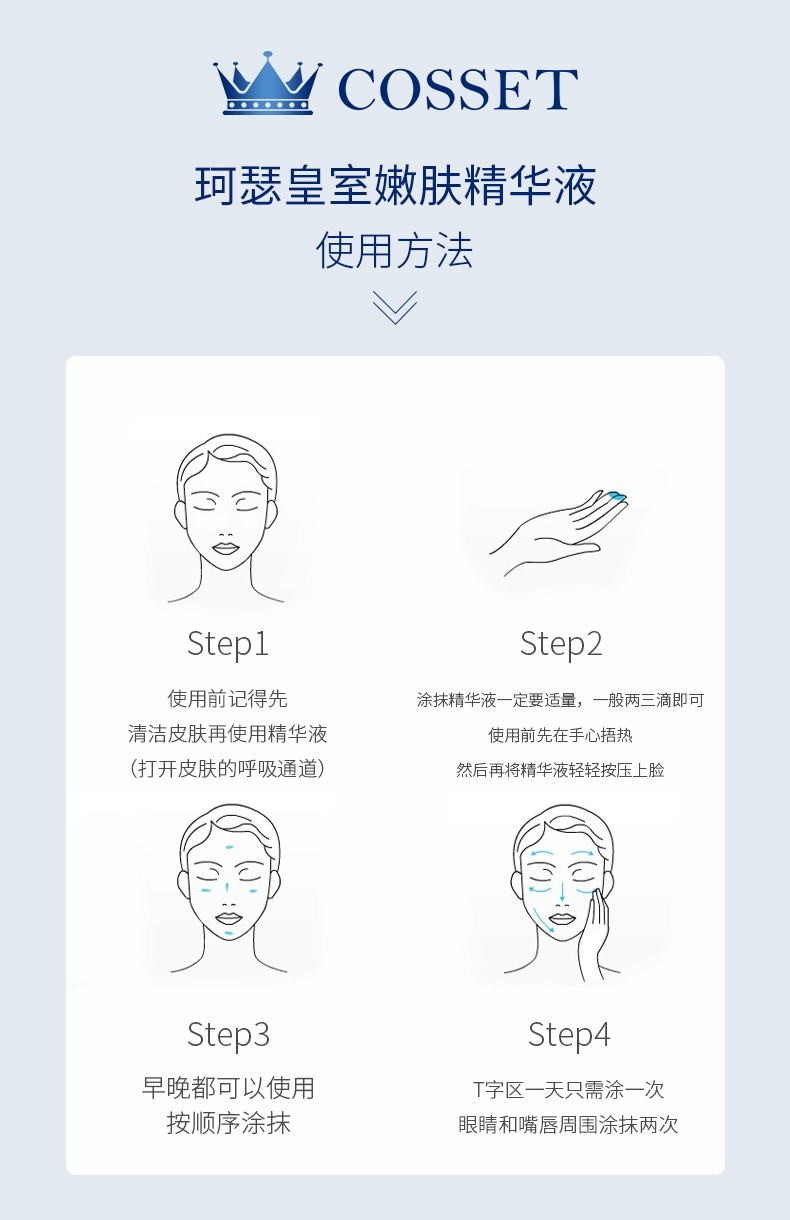 COSSET

珂瑟皇室嫩肤精华液
使用方法

Step1
使用前记得先
清洁皮肤再使用精华液
(打开皮肤的呼吸通道)

Step2
涂抹精华液一定要适量，一般两三滴即可
使用前先在手心捂热
然后再将精华液轻轻按压上脸

Step3
早晚都可以使用
按顺序涂抹

Step4
T字区一天只需涂一次
眼睛和嘴唇周围涂抹两次