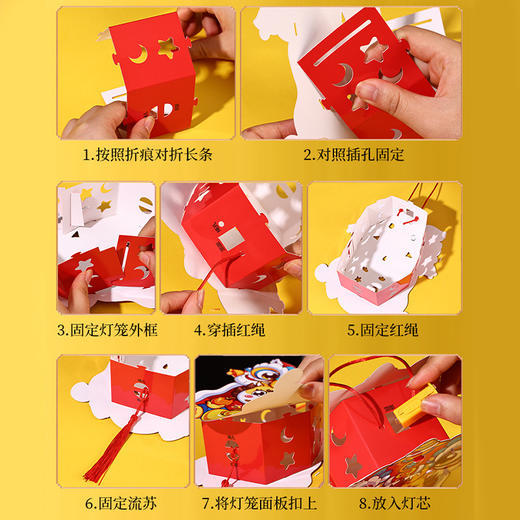 1.按照折痕对折长条

2.对照插孔固定

3.固定灯笼外框

4.穿插红绳

5.固定红绳

6.固定流苏

7.将灯笼面板扣上

8.放入灯芯