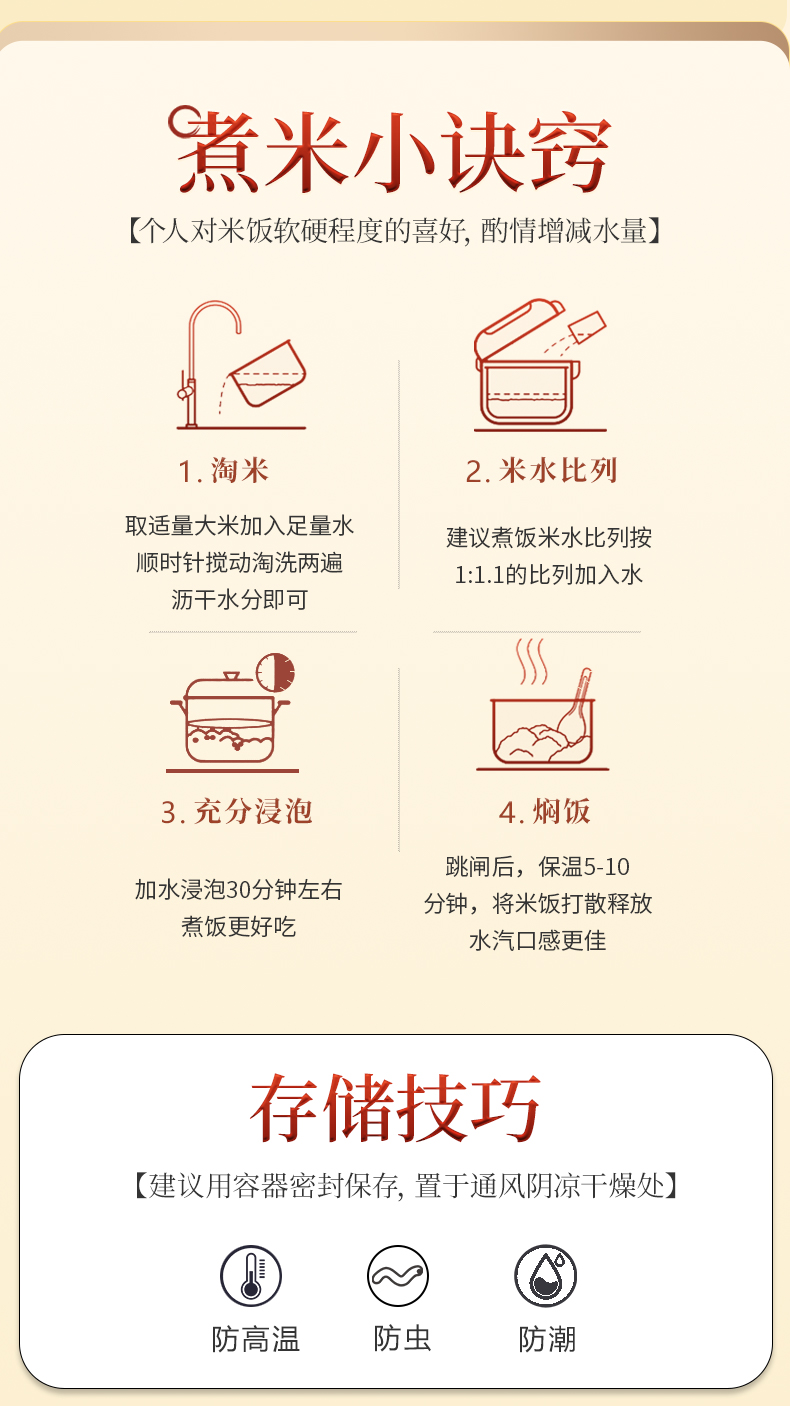 煮米小诀窍

【个人对米饭软硬程度的喜好, 酌情增减水量】

1. 淘米

取适量大米加入足量水
顺时针搅动淘洗两遍
沥干水分即可

2. 米水比列

建议煮饭米水比列按
1:1.1的比列加入水

3. 充分浸泡

加水浸泡30分钟左右
煮饭更好吃

4. 焖饭

跳闸后，保温5-10
分钟，将米饭打散释放
水汽口感更佳

存储技巧

【建议用容器密封保存, 置于通风阴凉干燥处】

防高温

防虫

防潮