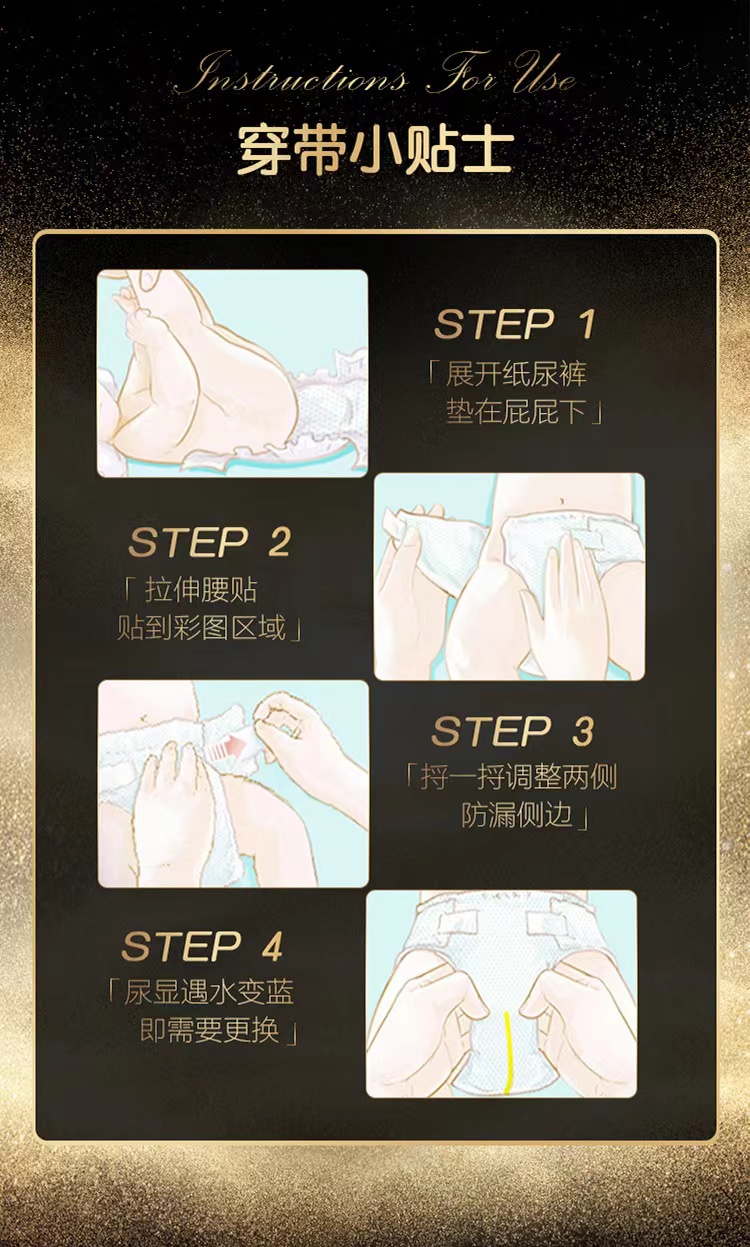 Instructions For Use

穿带小贴士

STEP 1
「展开纸尿裤
垫在屁屁下」

STEP 2
「拉伸腰贴
贴到彩图区域」

STEP 3
「捋一捋调整两侧
防漏侧边」

STEP 4
「尿显遇水变蓝
即需要更换」