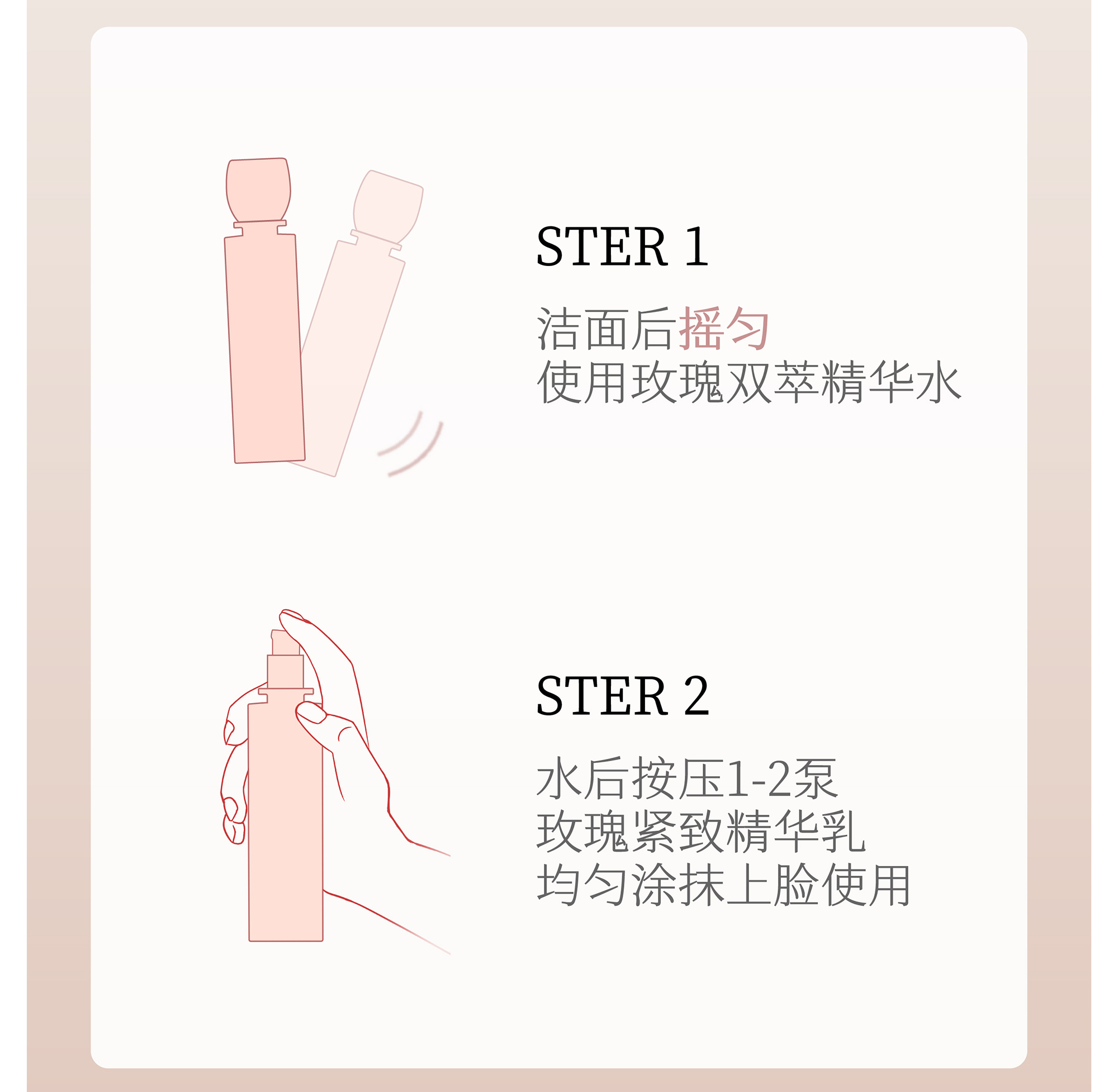 STER 1

洁面后摇匀
使用玫瑰双萃精华水

STER 2

水后按压1-2泵
玫瑰紧致精华乳
均匀涂抹上脸使用