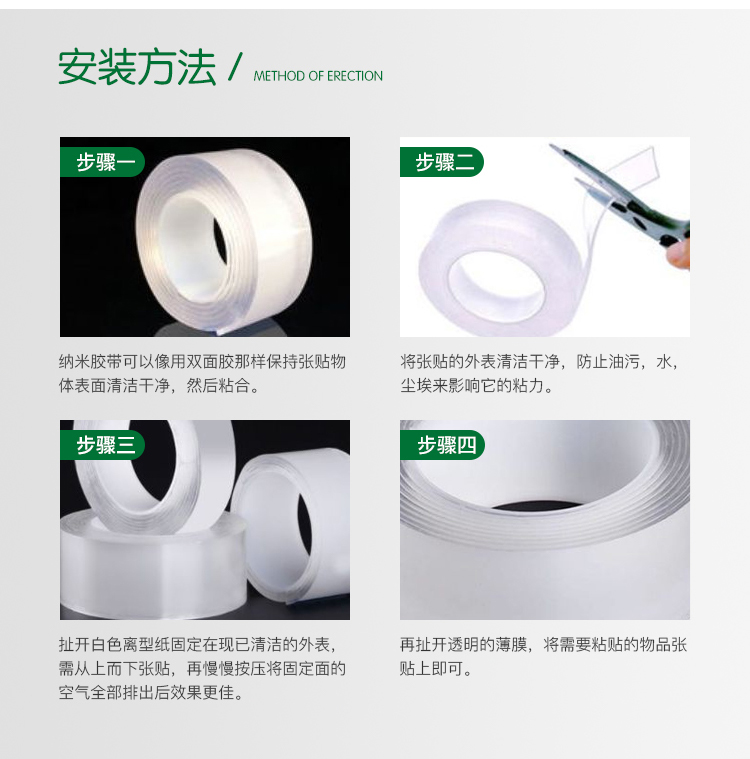 安装方法 / METHOD OF ERECTION

步骤一

纳米胶带可以像用双面胶那样保持张贴物体表面清洁干净，然后粘合。

步骤二

将张贴的外表清洁干净，防止油污，水，尘埃来影响它的粘力。

步骤三

扯开白色离型纸固定在现已清洁的外表，需从上而下张贴，再慢慢按压将固定面的空气全部排出后效果更佳。

步骤四

再扯开透明的薄膜，将需要粘贴的物品张贴上即可。