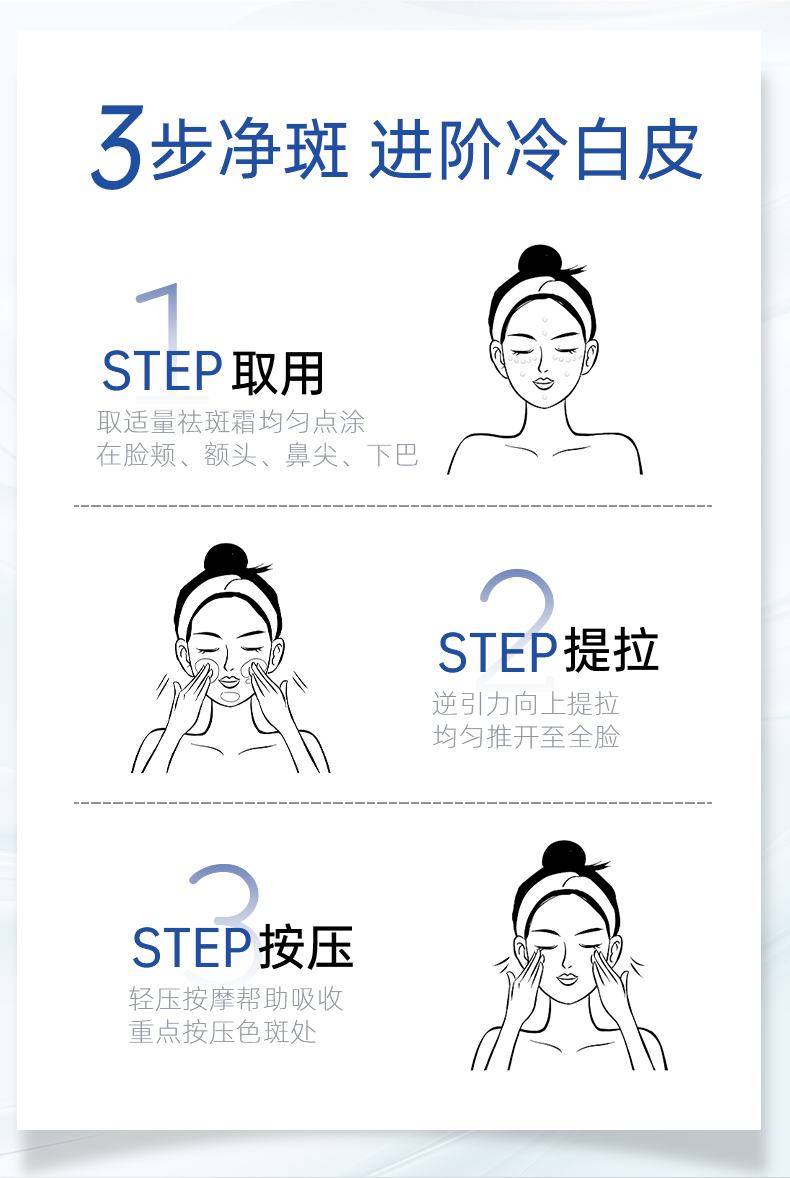 3步净斑 进阶冷白皮

1
STEP 取用
取适量祛斑霜均匀点涂
在脸颊、额头、鼻尖、下巴

2
STEP 提拉
逆引力向上提拉
均匀推开至全脸

3
STEP 按压
轻压按摩帮助吸收
重点按压色斑处