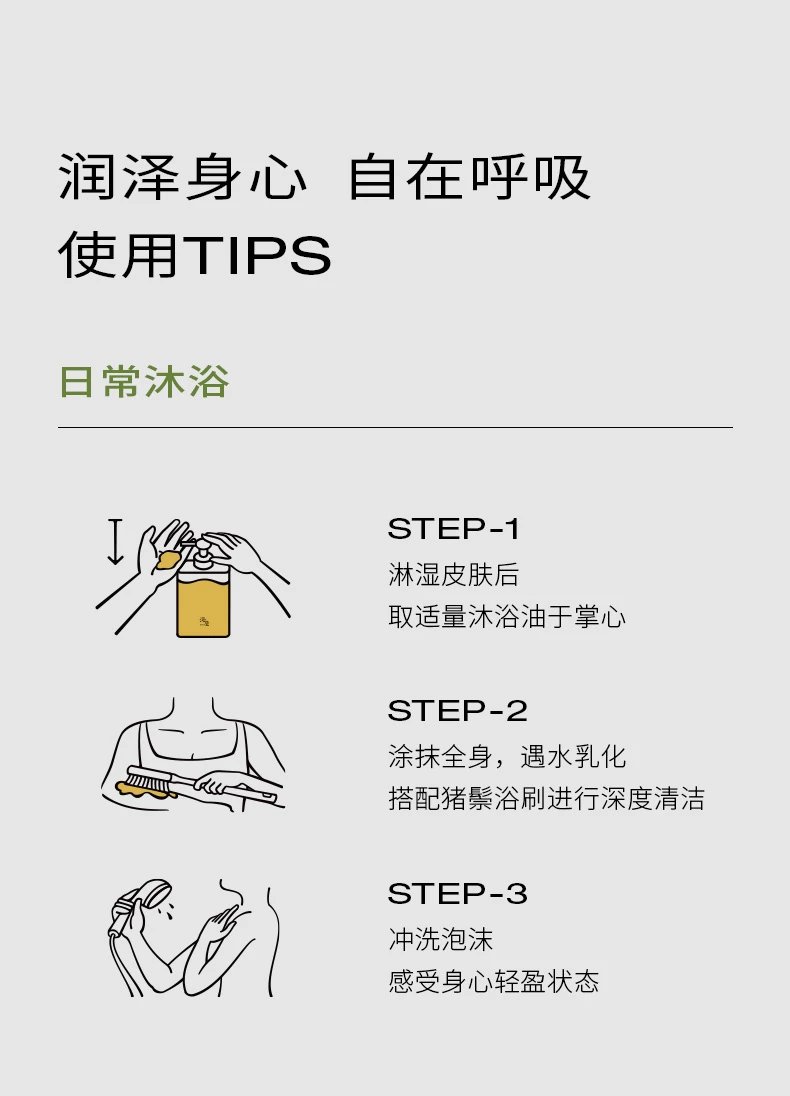 润泽身心 自在呼吸
使用TIPS

日常沐浴

STEP-1
淋湿皮肤后
取适量沐浴油于掌心

STEP-2
涂抹全身，遇水乳化
搭配猪鬃浴刷进行深度清洁

STEP-3
冲洗泡沫
感受身心轻盈状态