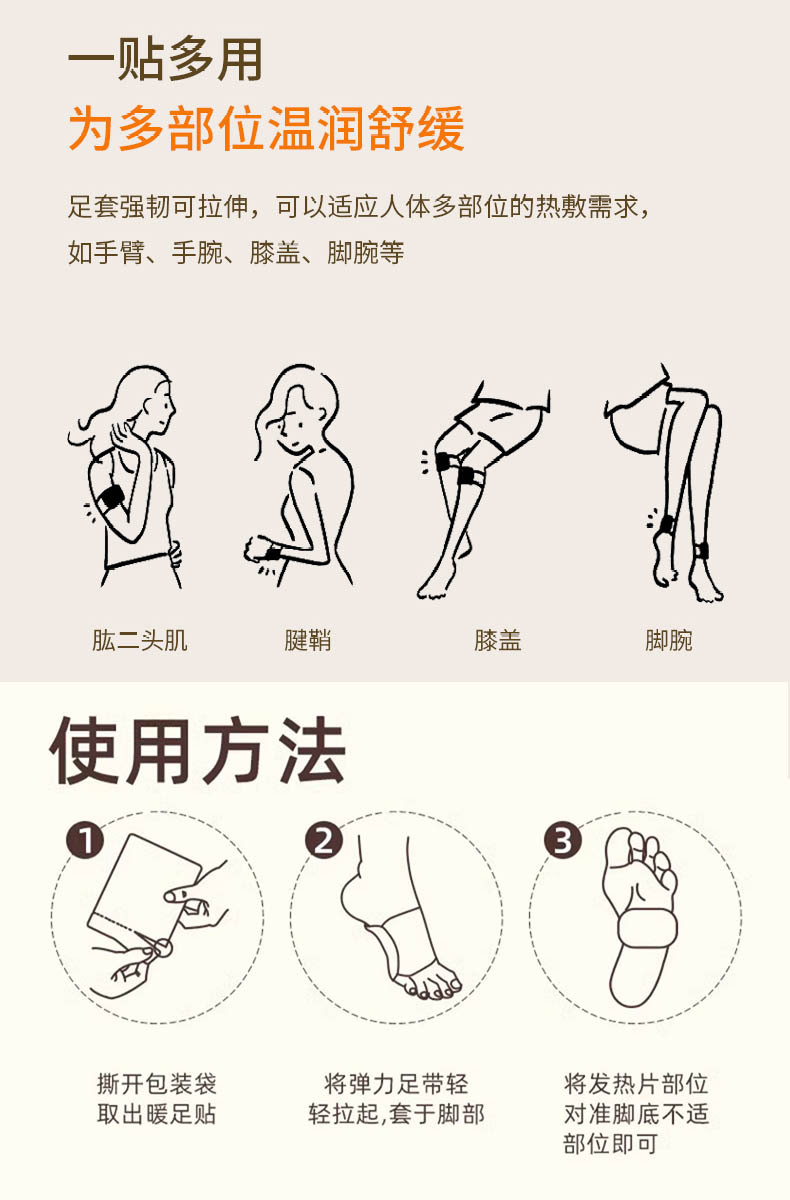 一贴多用
为多部位温润舒缓

足套强韧可拉伸，可以适应人体多部位的热敷需求，如手臂、手腕、膝盖、脚腕等

肱二头肌
腱鞘
膝盖
脚腕

使用方法

1
撕开包装袋取出暖足贴

2
将弹力足带轻轻拉起,套于脚部

3
将发热片部位对准脚底不适部位即可