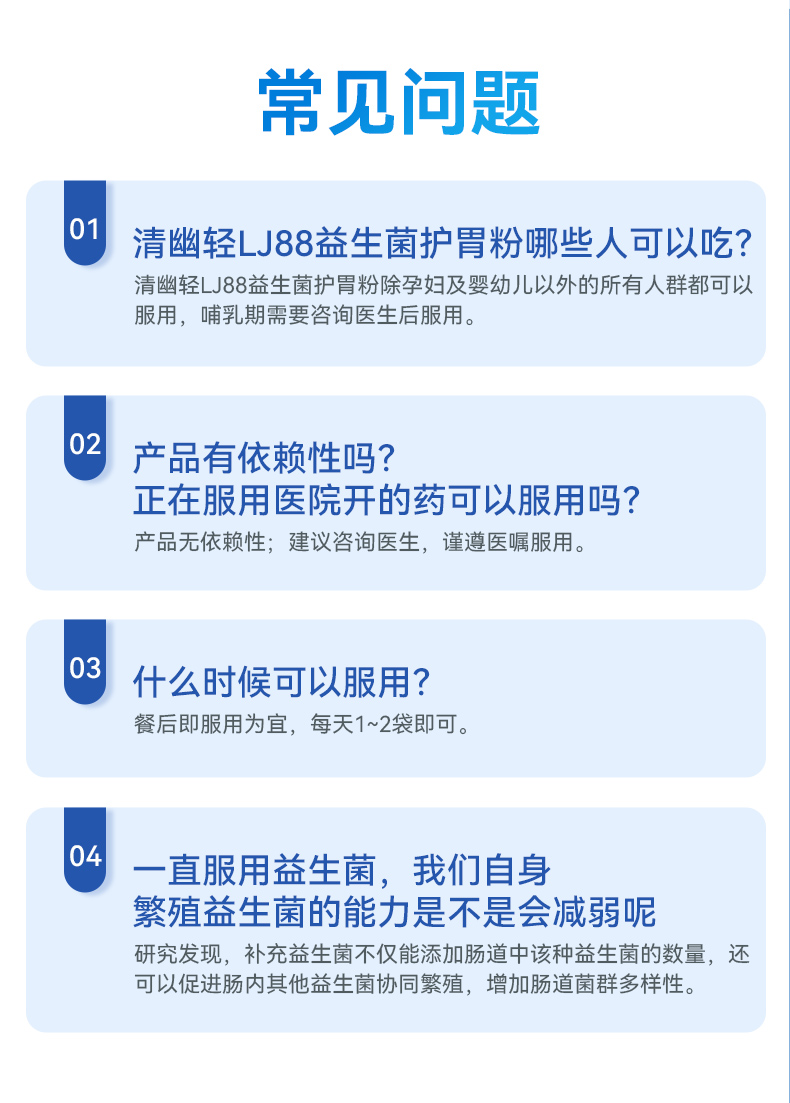 常见问题

01

清幽轻LJ88益生菌护胃粉哪些人可以吃?

清幽轻LJ88益生菌护胃粉除孕妇及婴幼儿以外的所有人群都可以服用，哺乳期需要咨询医生后服用。

02

产品有依赖性吗?
正在服用医院开的药可以服用吗?

产品无依赖性；建议咨询医生，谨遵医嘱服用。

03

什么时候可以服用?

餐后即服用为宜，每天1~2袋即可。

04

一直服用益生菌，我们自身
繁殖益生菌的能力是不是会减弱呢

研究发现，补充益生菌不仅能添加肠道中该种益生菌的数量，还可以促进肠内其他益生菌协同繁殖，增加肠道菌群多样性。