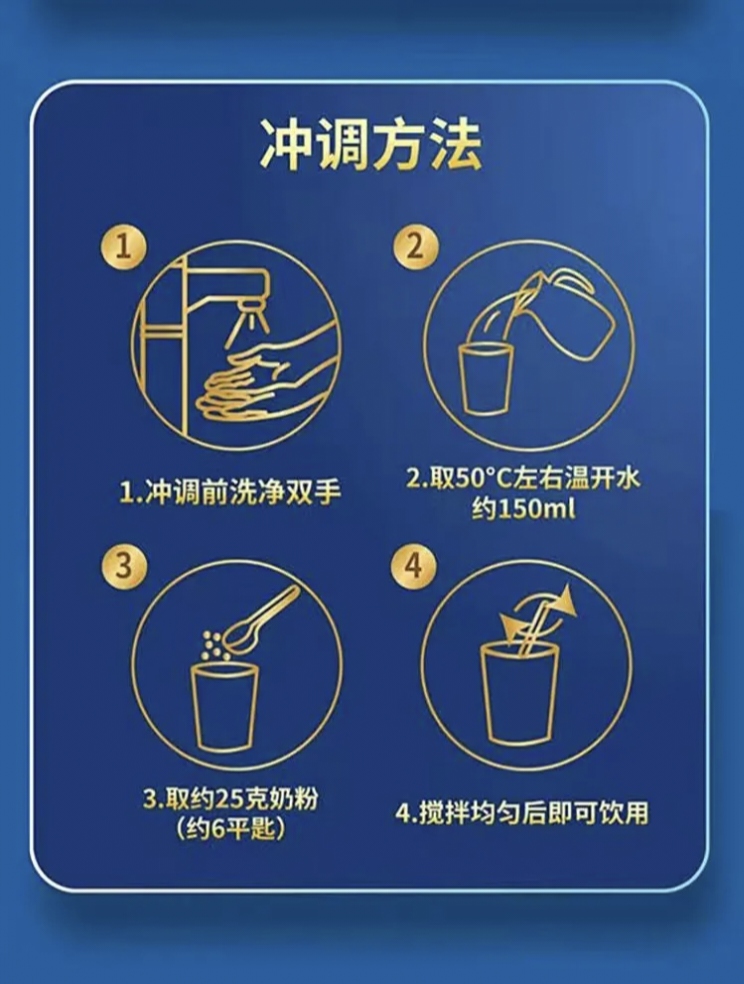 冲调方法

1

1.冲调前洗净双手

2

2.取50°C左右温开水约150ml

3

3.取约25克奶粉（约6平匙）

4

4.搅拌均匀后即可饮用