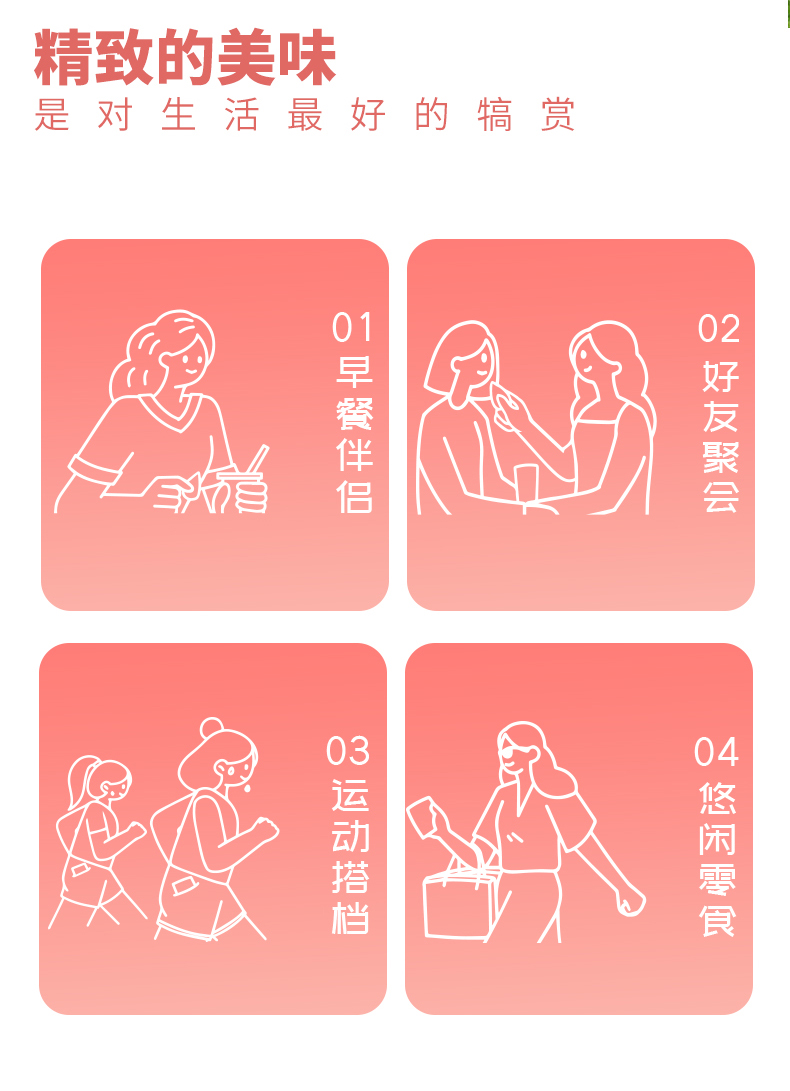 精致的美味
是对生活最好的犒赏

01
早餐伴侣

02
好友聚会

03
运动搭档

04
悠闲零食