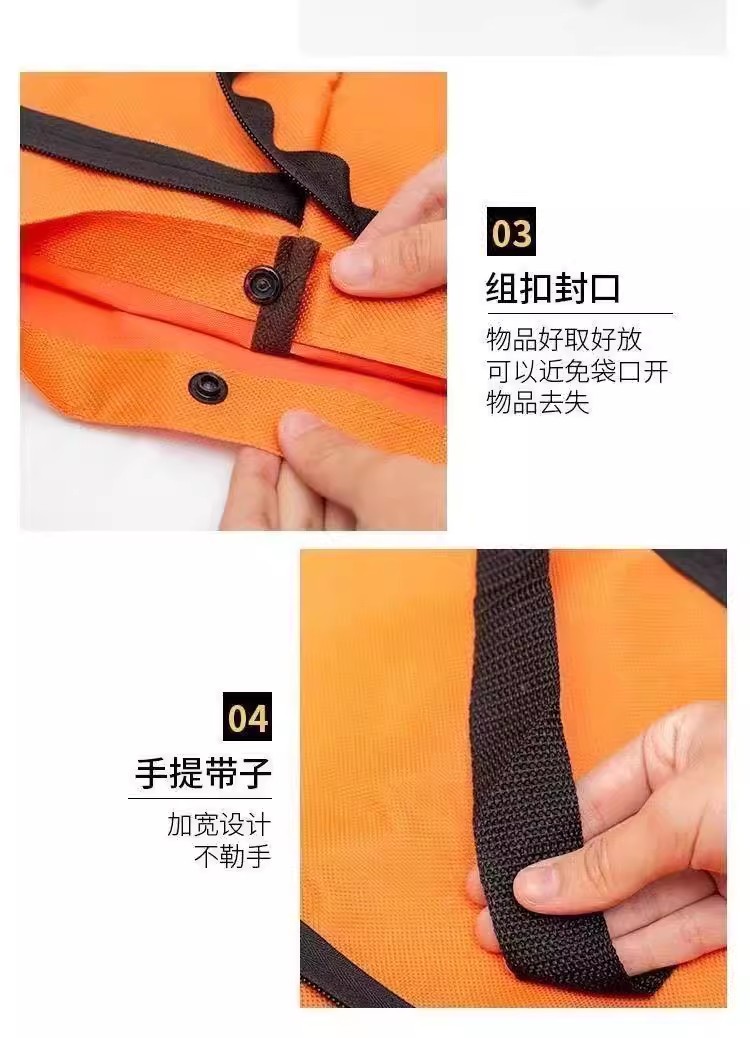 03

组扣封口

物品好取好放
可以近免袋口开
物品去失

04

手提带子

加宽设计
不勒手