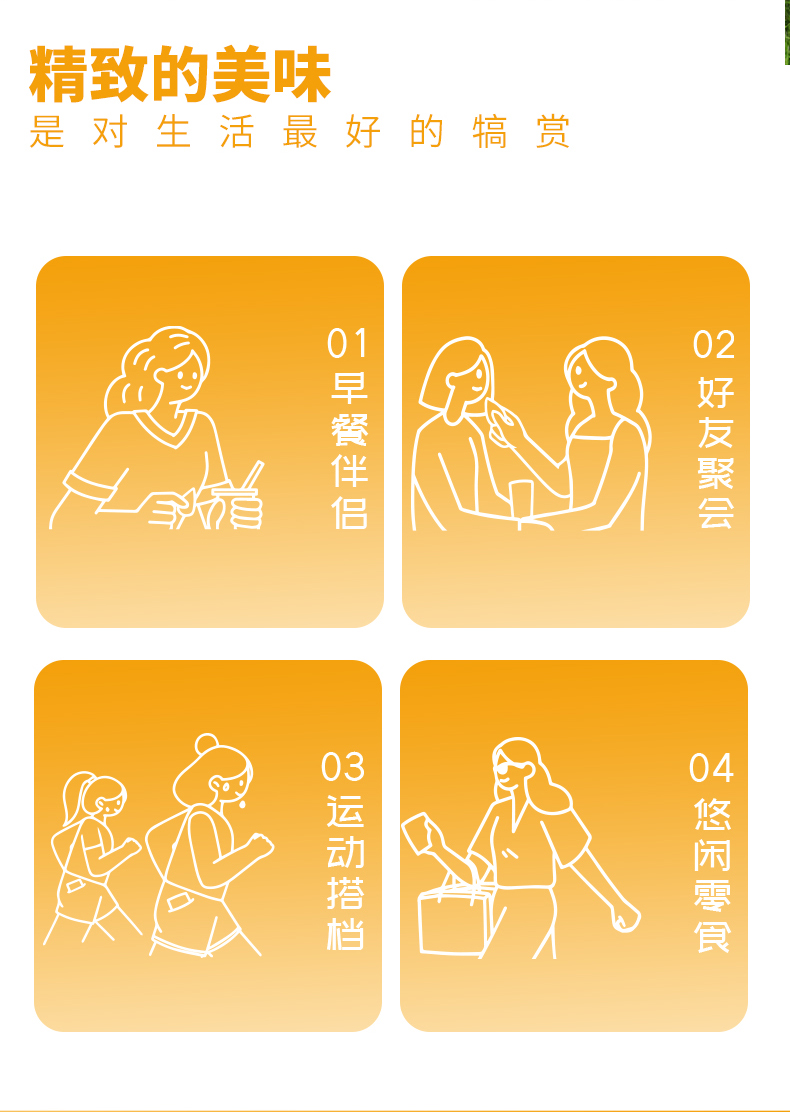 精致的美味
是对生活最好的犒赏

01
早餐伴侣

02
好友聚会

03
运动搭档

04
悠闲零食