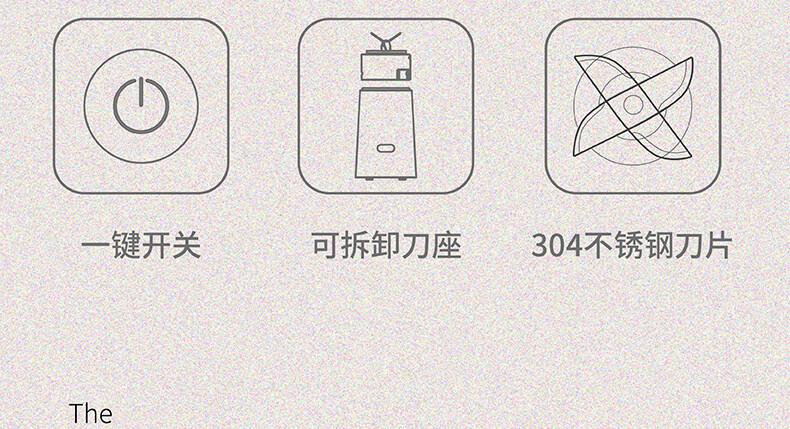 一键开关

可拆卸刀座

304不锈钢刀片

The