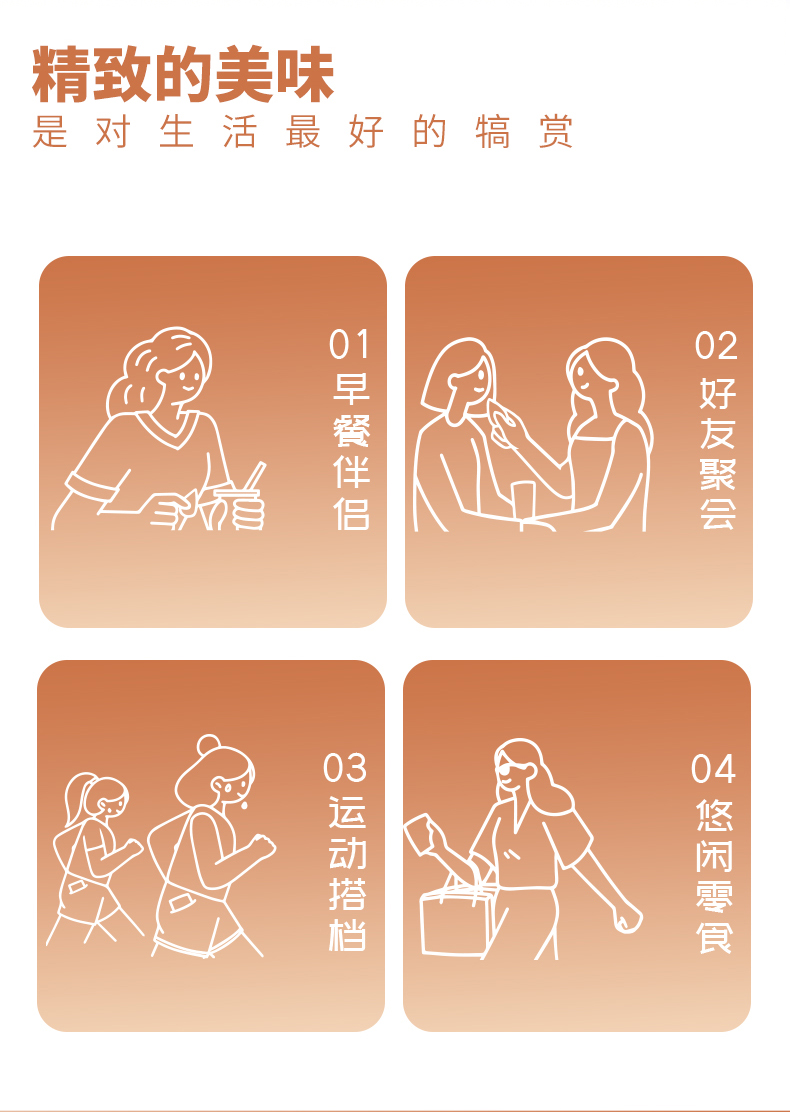 精致的美味
是对生活最好的犒赏

01
早餐伴侣

02
好友聚会

03
运动搭档

04
悠闲零食