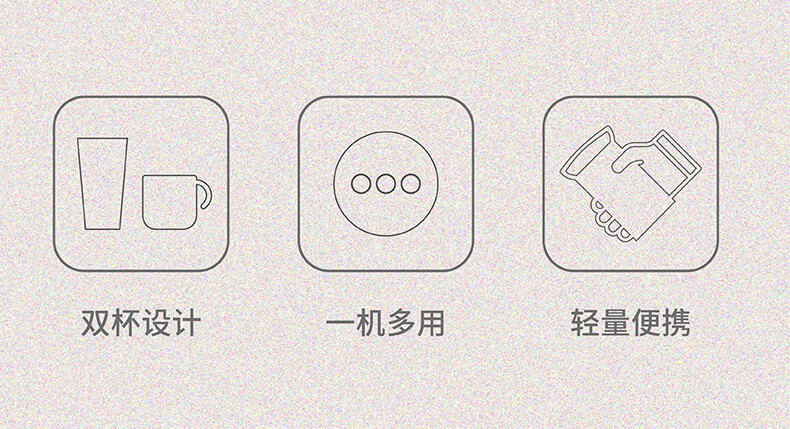 双杯设计

一机多用

轻量便携