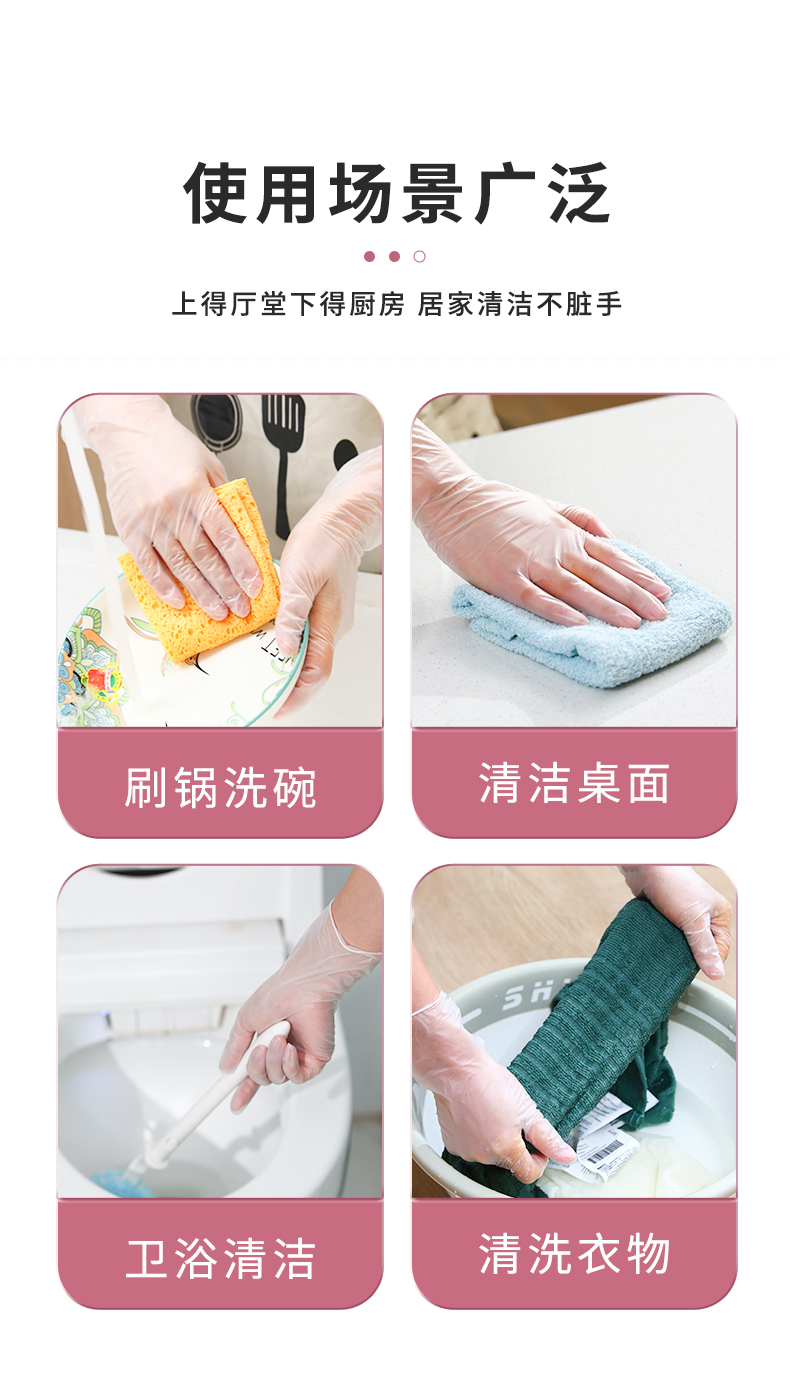 使用场景广泛

上得厅堂下得厨房 居家清洁不脏手

刷锅洗碗

清洁桌面

卫浴清洁

清洗衣物