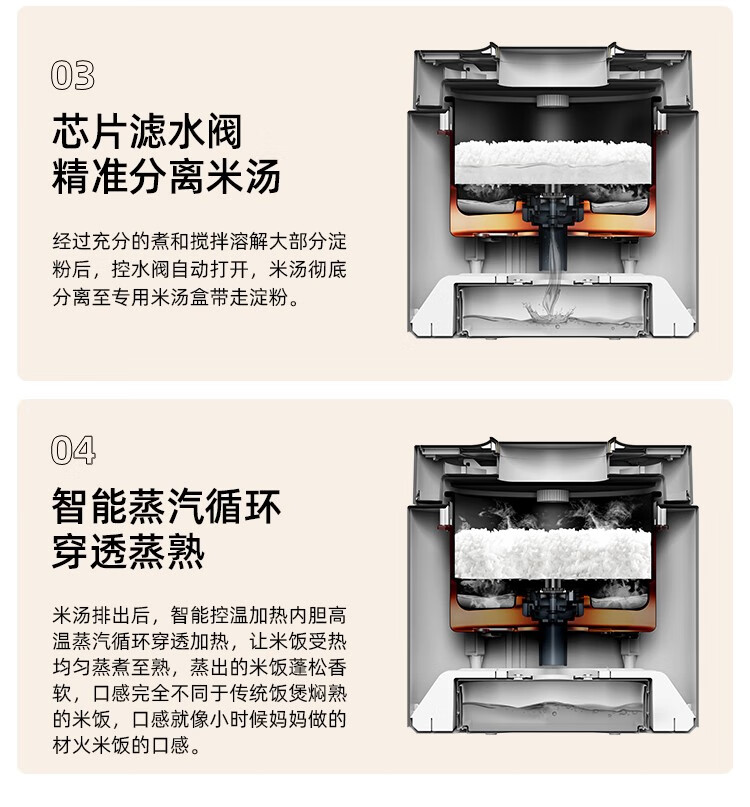 03

芯片滤水阀
精准分离米汤

经过充分的煮和搅拌溶解大部分淀粉后，控水阀自动打开，米汤彻底分离至专用米汤盒带走淀粉。

04

智能蒸汽循环
穿透蒸熟

米汤排出后，智能控温加热内胆高温蒸汽循环穿透加热，让米饭受热均匀蒸煮至熟，蒸出的米饭蓬松香软，口感完全不同于传统饭煲焖熟的米饭，口感就像小时候妈妈做的材火米饭的口感。