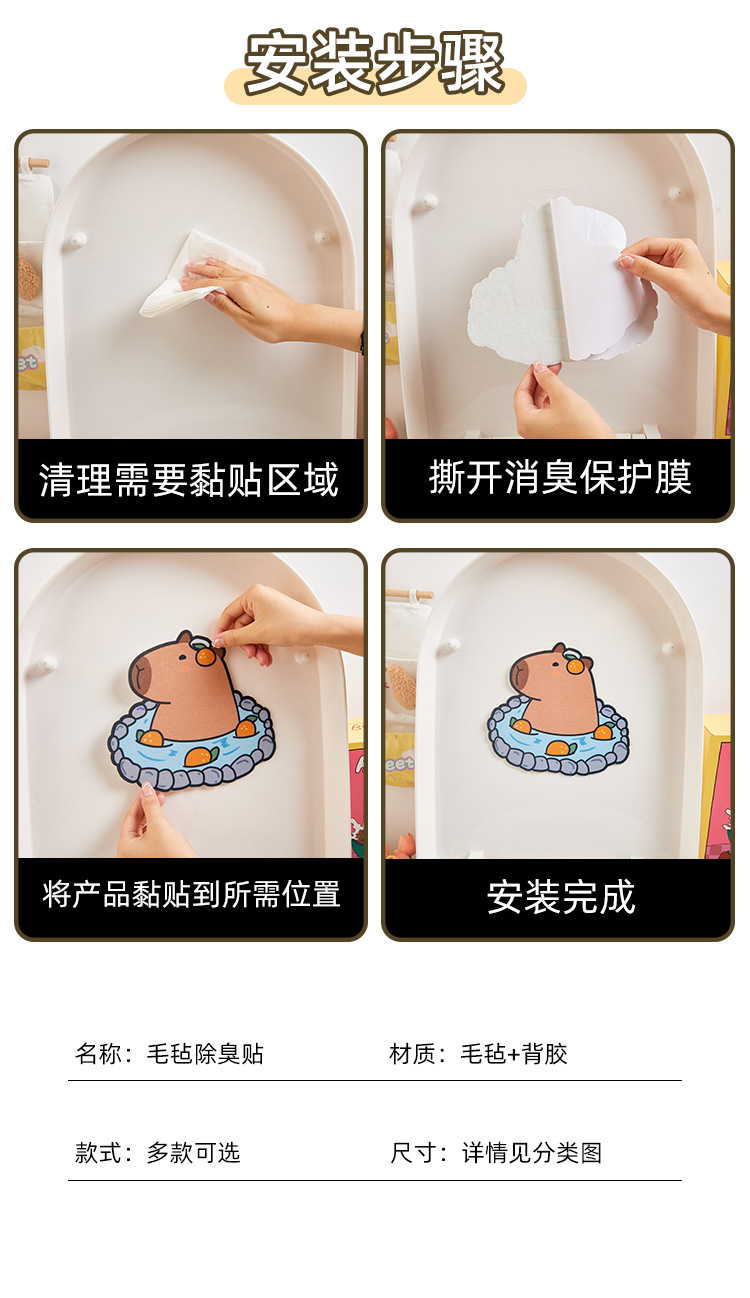 安装步骤

清理需要黏贴区域

撕开消臭保护膜

将产品黏贴到所需位置

安装完成

名称：毛毡除臭贴

材质：毛毡+背胶

款式：多款可选

尺寸：详情见分类图