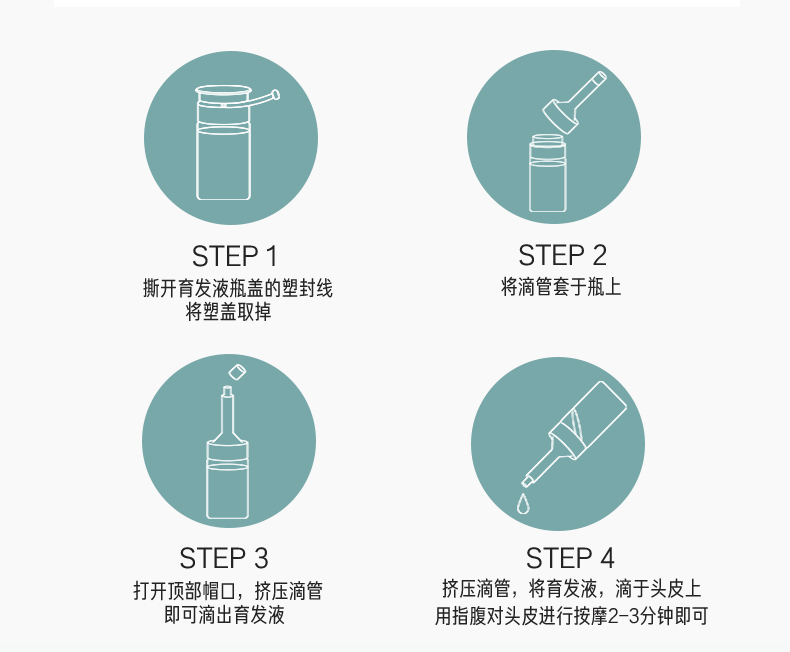 STEP 1
撕开育发液瓶盖的塑封线
将塑盖取掉

STEP 2
将滴管套于瓶上

STEP 3
打开顶部帽口，挤压滴管
即可滴出育发液

STEP 4
挤压滴管，将育发液，滴于头皮上
用指腹对头皮进行按摩2-3分钟即可