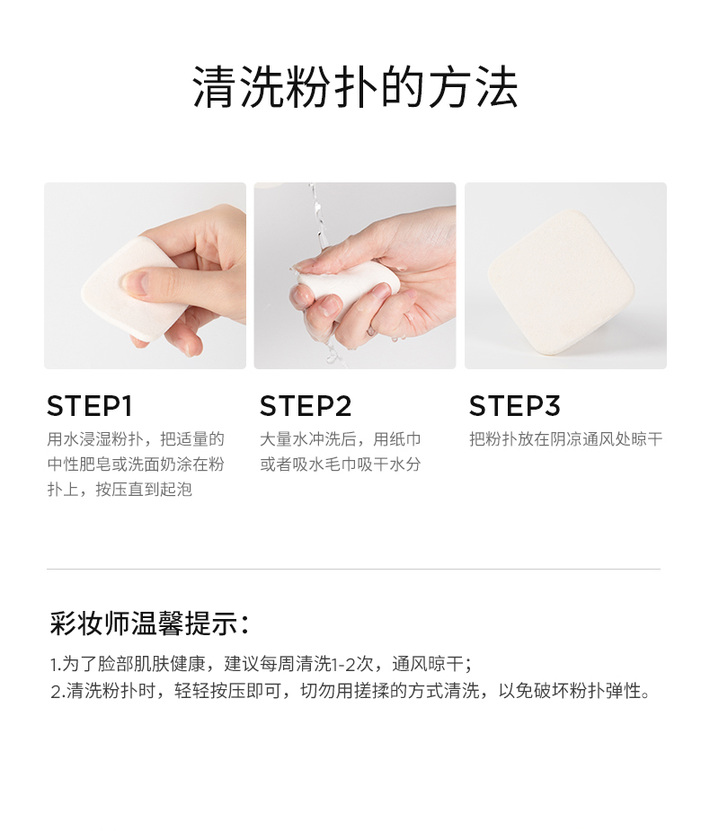 清洗粉扑的方法

STEP1
用水浸湿粉扑，把适量的中性肥皂或洗面奶涂在粉扑上，按压直到起泡

STEP2
大量水冲洗后，用纸巾或者吸水毛巾吸干水分

STEP3
把粉扑放在阴凉通风处晾干

彩妆师温馨提示：
1.为了脸部肌肤健康，建议每周清洗1-2次，通风晾干；
2.清洗粉扑时，轻轻按压即可，切勿用搓揉的方式清洗，以免破坏粉扑弹性。