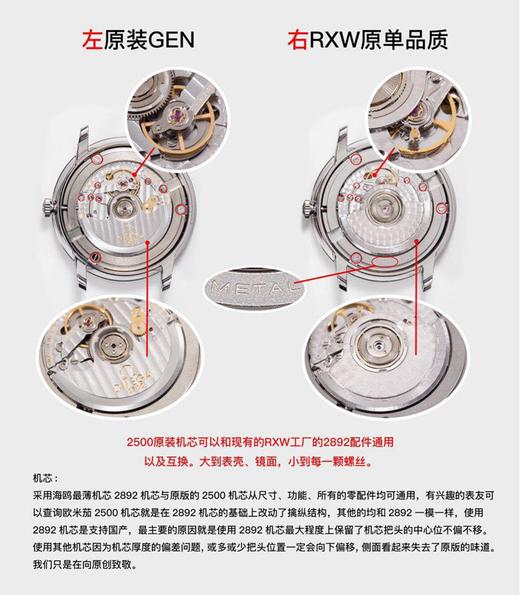 左原装GEN

右RXW原单品质

METAL

2500原装机芯可以和现有的RXW工厂的2892配件通用以及互换。大到表壳、镜面，小到每一颗螺丝。

机芯：

采用海鸥最薄机芯 2892 机芯与原版的 2500 机芯从尺寸、功能、所有的零配件均可通用，有兴趣的表友可以查询欧米茄 2500 机芯就是在 2892 机芯的基础上改动了擒纵结构，其他的均和 2892 一模一样，使用 2892 机芯是支持国产，最主要的原因就是使用 2892 机芯最大程度上保留了机芯把头的中心位不偏不移。使用其他机芯因为机芯厚度的偏差问题，或多或少把头位置一定会向下偏移，侧面看起来失去了原版的味道。我们只是在向原创致敬。