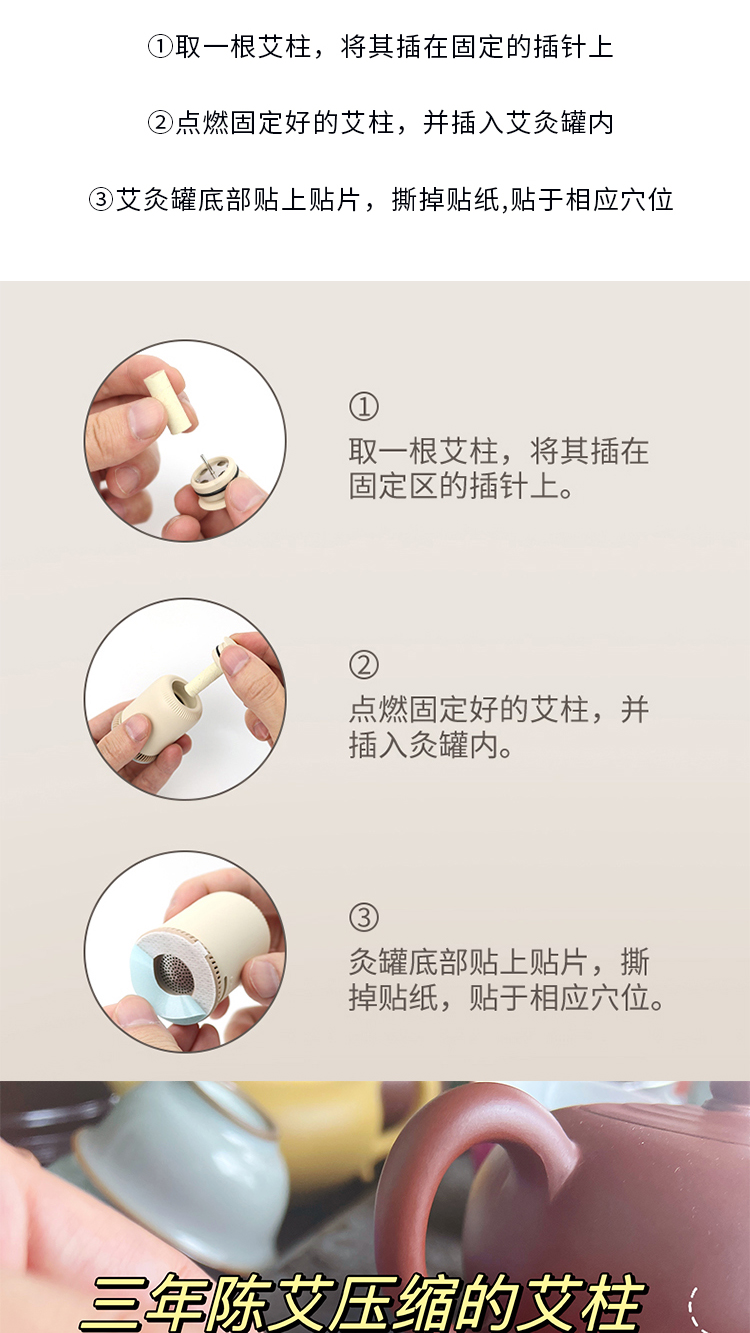 ①取一根艾柱，将其插在固定的插针上

②点燃固定好的艾柱，并插入艾灸罐内

③艾灸罐底部贴上贴片，撕掉贴纸,贴于相应穴位

①
取一根艾柱，将其插在固定区的插针上。

②
点燃固定好的艾柱，并插入灸罐内。

③
灸罐底部贴上贴片，撕掉贴纸，贴于相应穴位。

三年陈艾压缩的艾柱