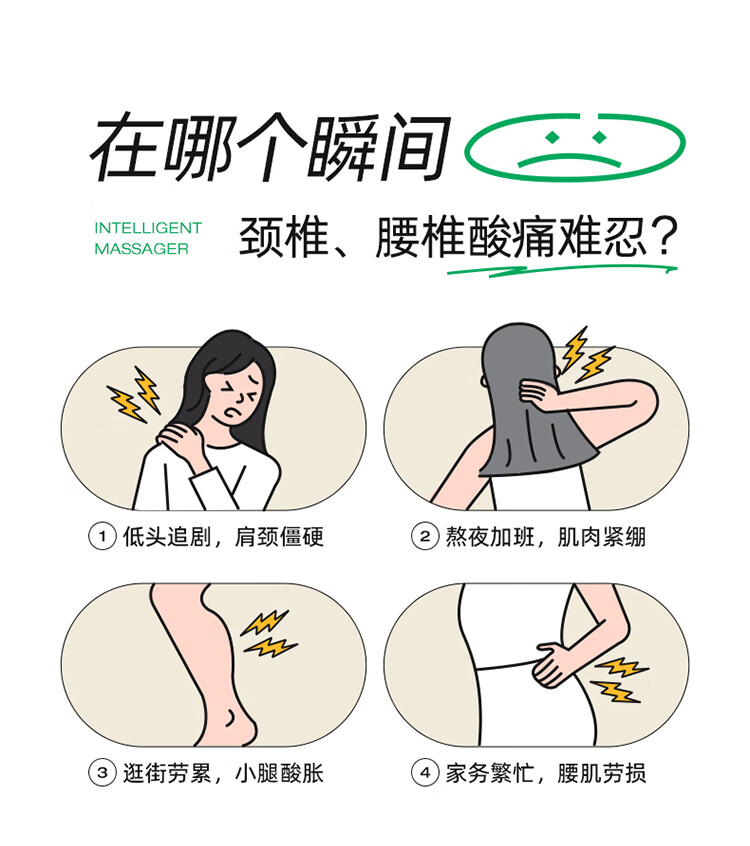 在哪个瞬间

INTELLIGENT MASSAGER

颈椎、腰椎酸痛难忍？

① 低头追剧，肩颈僵硬

② 熬夜加班，肌肉紧绷

③ 逛街劳累，小腿酸胀

④ 家务繁忙，腰肌劳损