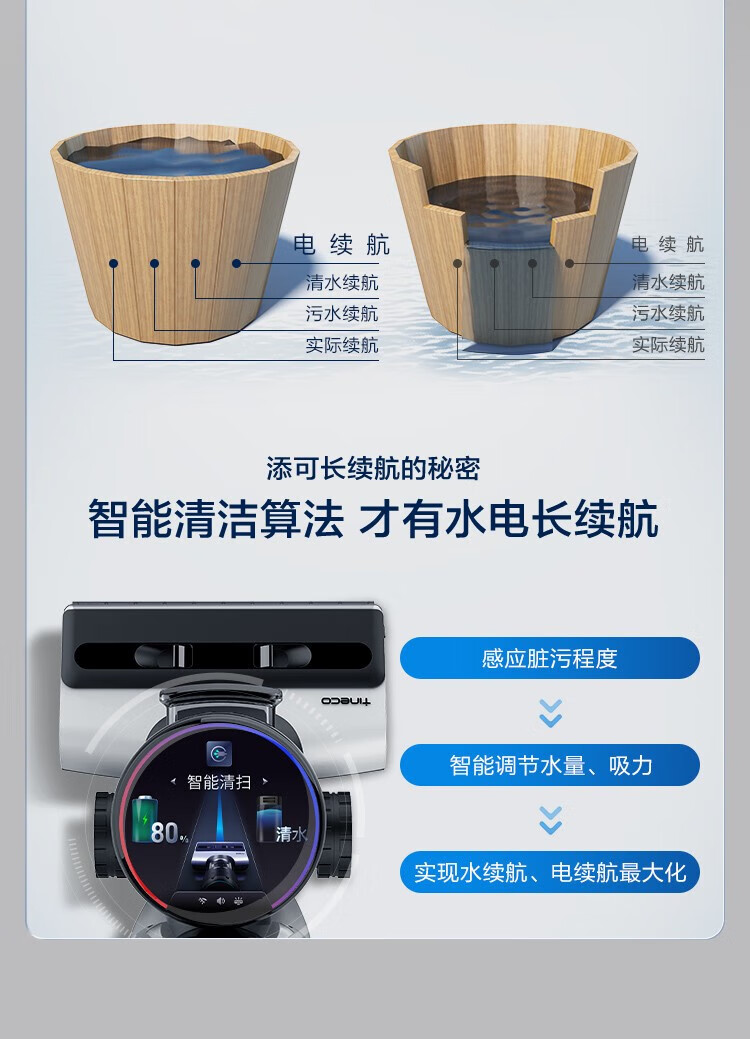 电续航
清水续航
污水续航
实际续航

电续航
清水续航
污水续航
实际续航

添可长续航的秘密
智能清洁算法 才有水电长续航

tineco

智能清扫
80%
清水

感应脏污程度
智能调节水量、吸力
实现水续航、电续航最大化