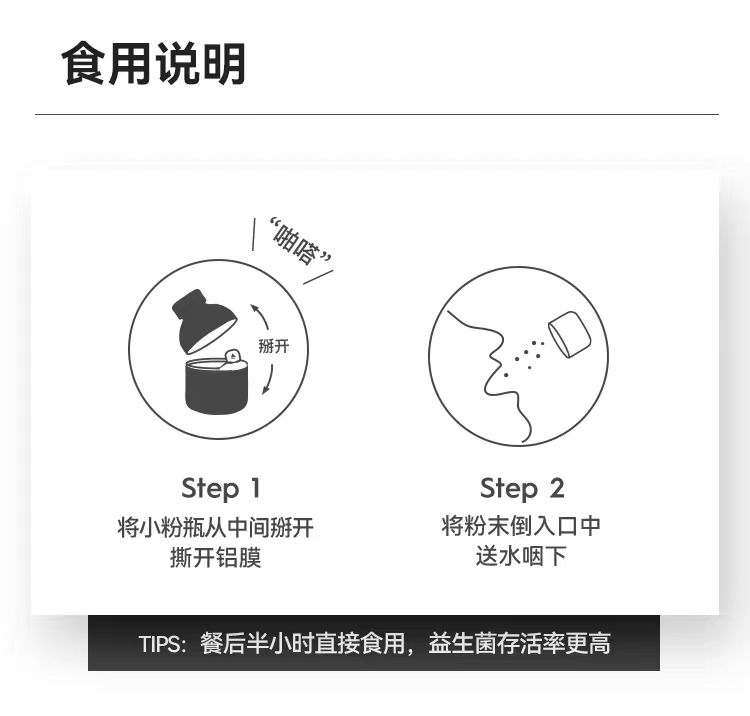 食用说明

“啪嗒”

掰开

Step 1
将小粉瓶从中间掰开
撕开铝膜

Step 2
将粉末倒入口中
送水咽下

TIPS：餐后半小时直接食用，益生菌存活率更高