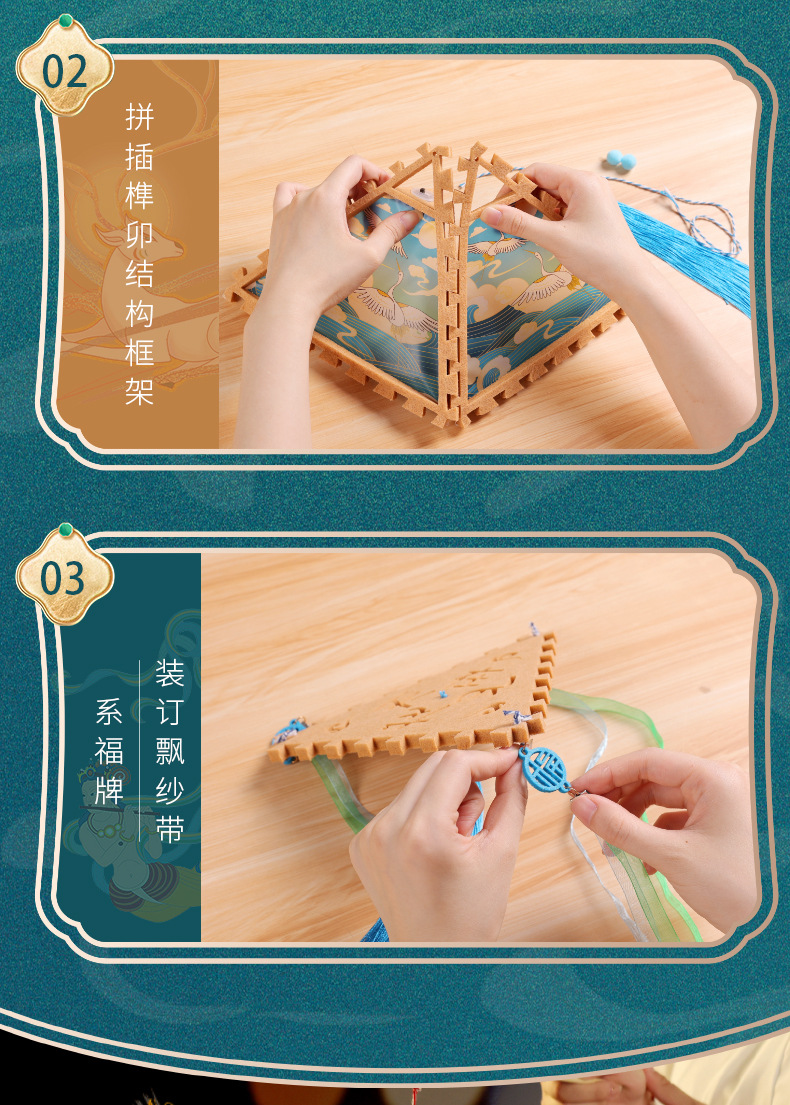 02

拼插榫卯结构框架

03

装订飘纱带

系福牌