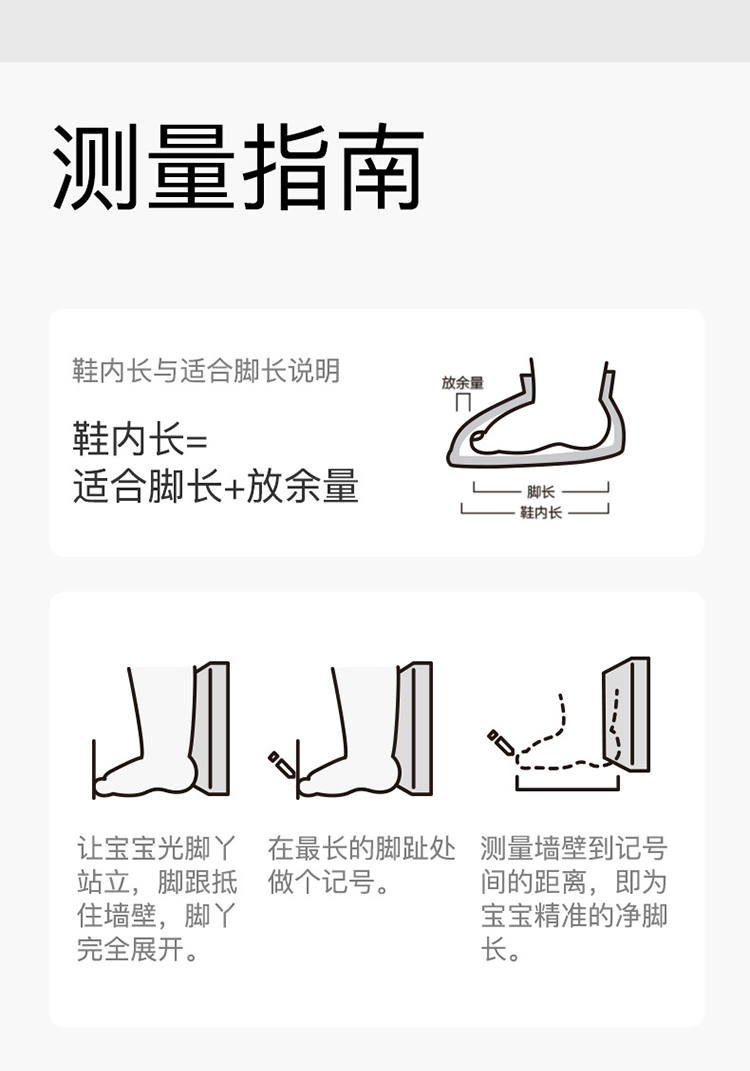 测量指南

鞋内长与适合脚长说明

鞋内长=
适合脚长+放余量

放余量

脚长

鞋内长

让宝宝光脚丫站立，脚跟抵住墙壁，脚丫完全展开。

在最长的脚趾处做个记号。

测量墙壁到记号间的距离，即为宝宝精准的净脚长。