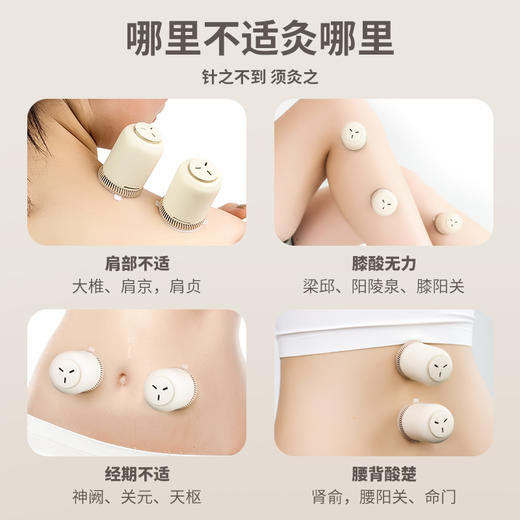 哪里不适灸哪里

针之不到 须灸之

肩部不适
大椎、肩京，肩贞

膝酸无力
梁邱、阳陵泉、膝阳关

经期不适
神阙、关元、天枢

腰背酸楚
肾俞，腰阳关、命门