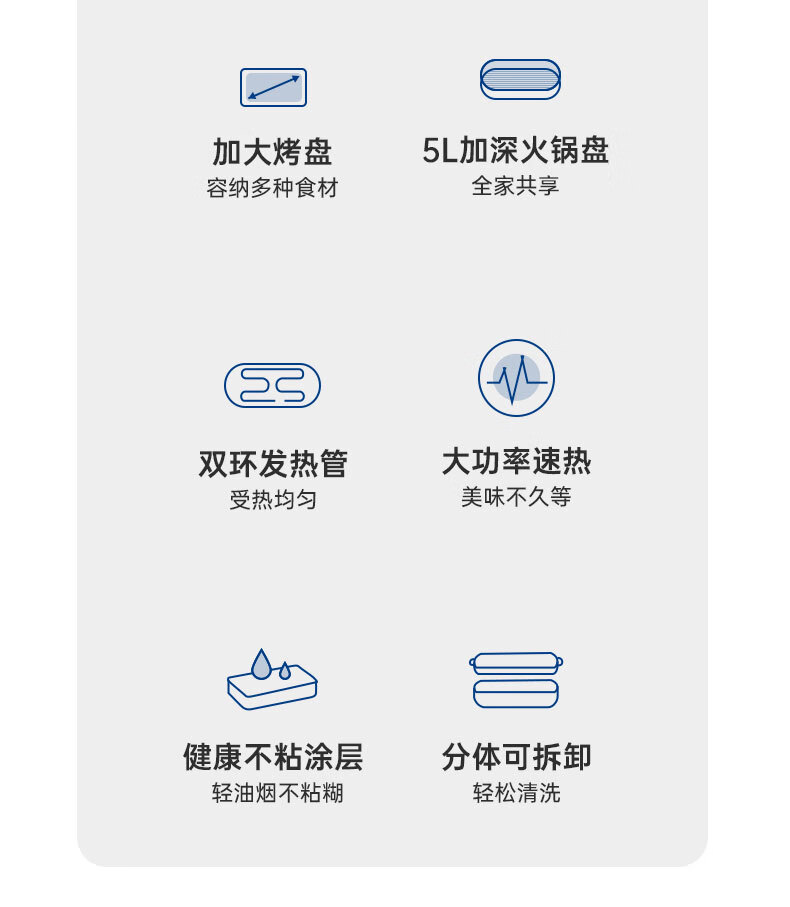 加大烤盘
容纳多种食材

5L加深火锅盘
全家共享

双环发热管
受热均匀

大功率速热
美味不久等

健康不粘涂层
轻油烟不粘糊

分体可拆卸
轻松清洗