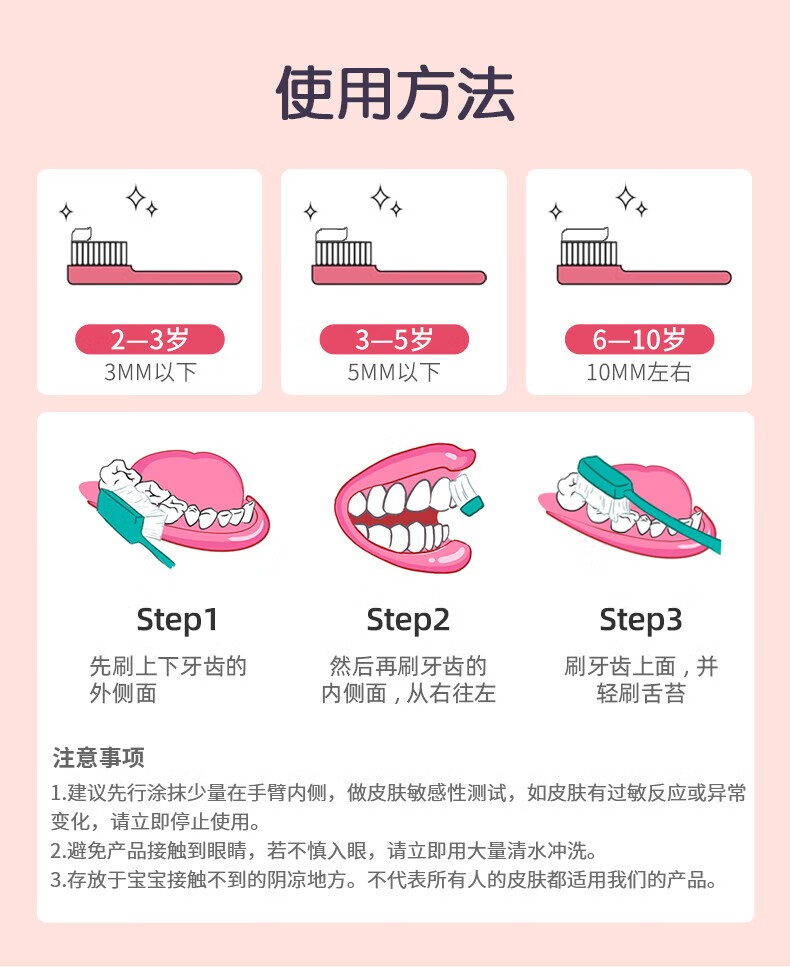 使用方法

2—3岁
3MM以下

3—5岁
5MM以下

6—10岁
10MM左右

Step1
先刷上下牙齿的外侧面

Step2
然后再刷牙齿的内侧面，从右往左

Step3
刷牙齿上面，并轻刷舌苔

注意事项
1.建议先行涂抹少量在手臂内侧，做皮肤敏感性测试，如皮肤有过敏反应或异常变化，请立即停止使用。
2.避免产品接触到眼睛，若不慎入眼，请立即用大量清水冲洗。
3.存放于宝宝接触不到的阴凉地方。不代表所有人的皮肤都适用我们的产品。