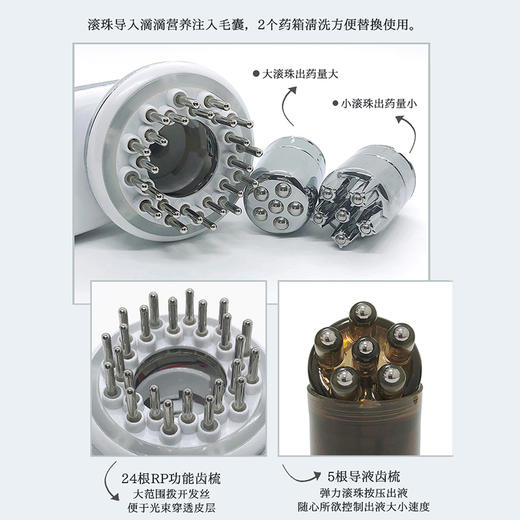 滚珠导入滴滴营养注入毛囊，2个药箱清洗方便替换使用。

● 大滚珠出药量大

● 小滚珠出药量小

24根RP功能齿梳
大范围拨开发丝
便于光束穿透皮层

5根导液齿梳
弹力滚珠按压出液
随心所欲控制出液大小速度