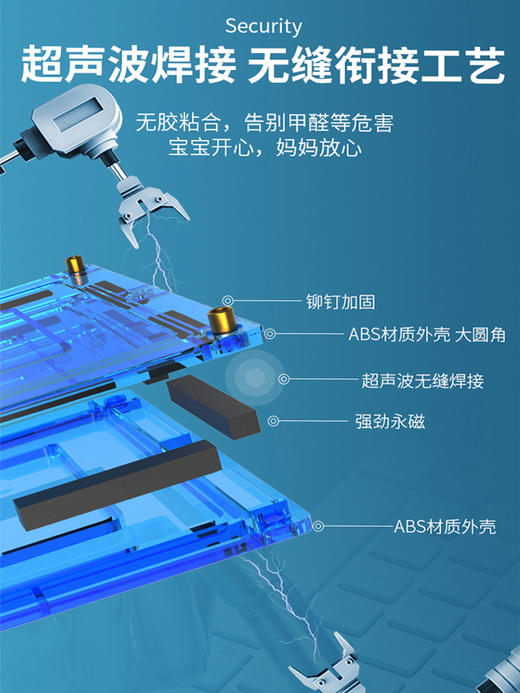 Security
超声波焊接 无缝衔接工艺

无胶粘合，告别甲醛等危害
宝宝开心，妈妈放心

铆钉加固
ABS材质外壳 大圆角
超声波无缝焊接
强劲永磁
ABS材质外壳