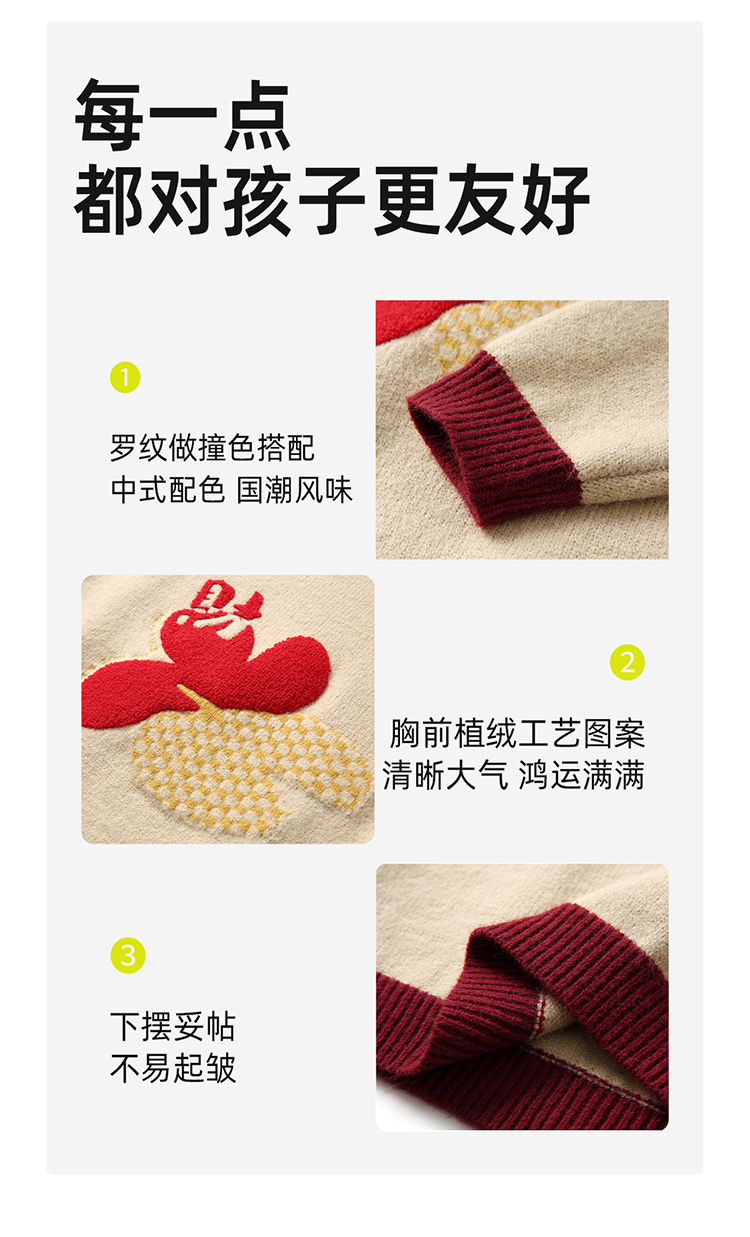 每一点
都对孩子更友好

1

罗纹做撞色搭配
中式配色 国潮风味

2

胸前植绒工艺图案
清晰大气 鸿运满满

3

下摆妥帖
不易起皱