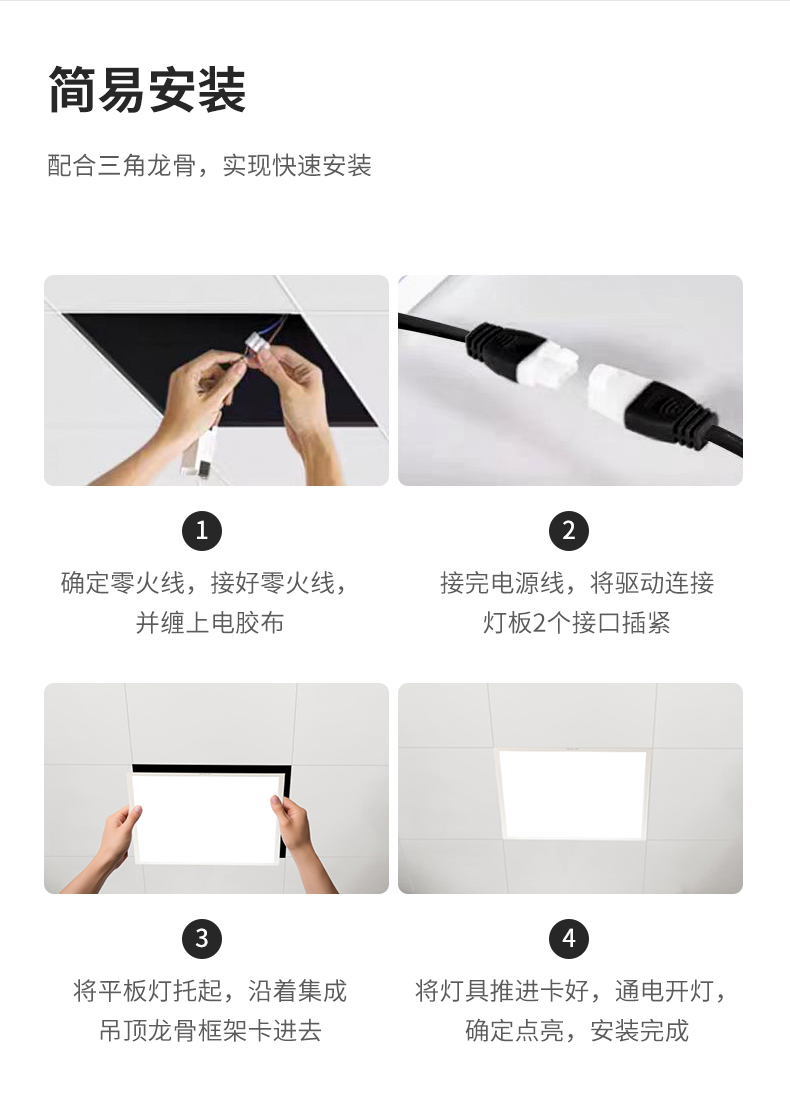 简易安装

配合三角龙骨，实现快速安装

1
确定零火线，接好零火线，并缠上电胶布

2
接完电源线，将驱动连接灯板2个接口插紧

3
将平板灯托起，沿着集成吊顶龙骨框架卡进去

4
将灯具推进卡好，通电开灯，确定点亮，安装完成