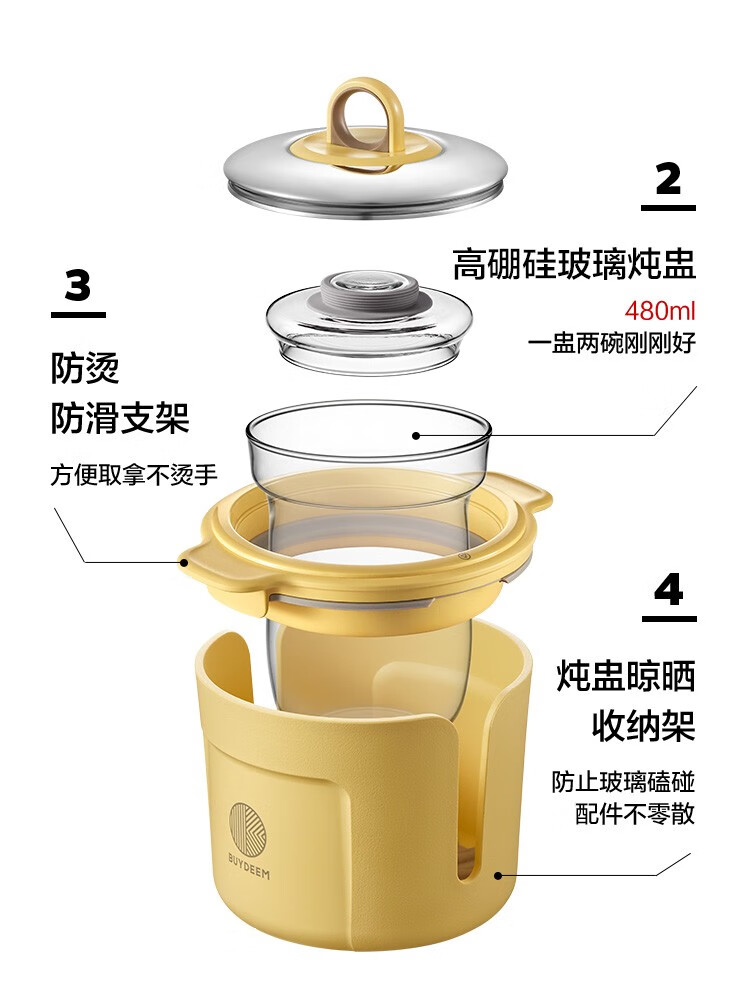 2

高硼硅玻璃炖盅

480ml

一盅两碗刚刚好

3

防烫
防滑支架

方便取拿不烫手

4

炖盅晾晒
收纳架

防止玻璃磕碰
配件不零散

BUYDEEM