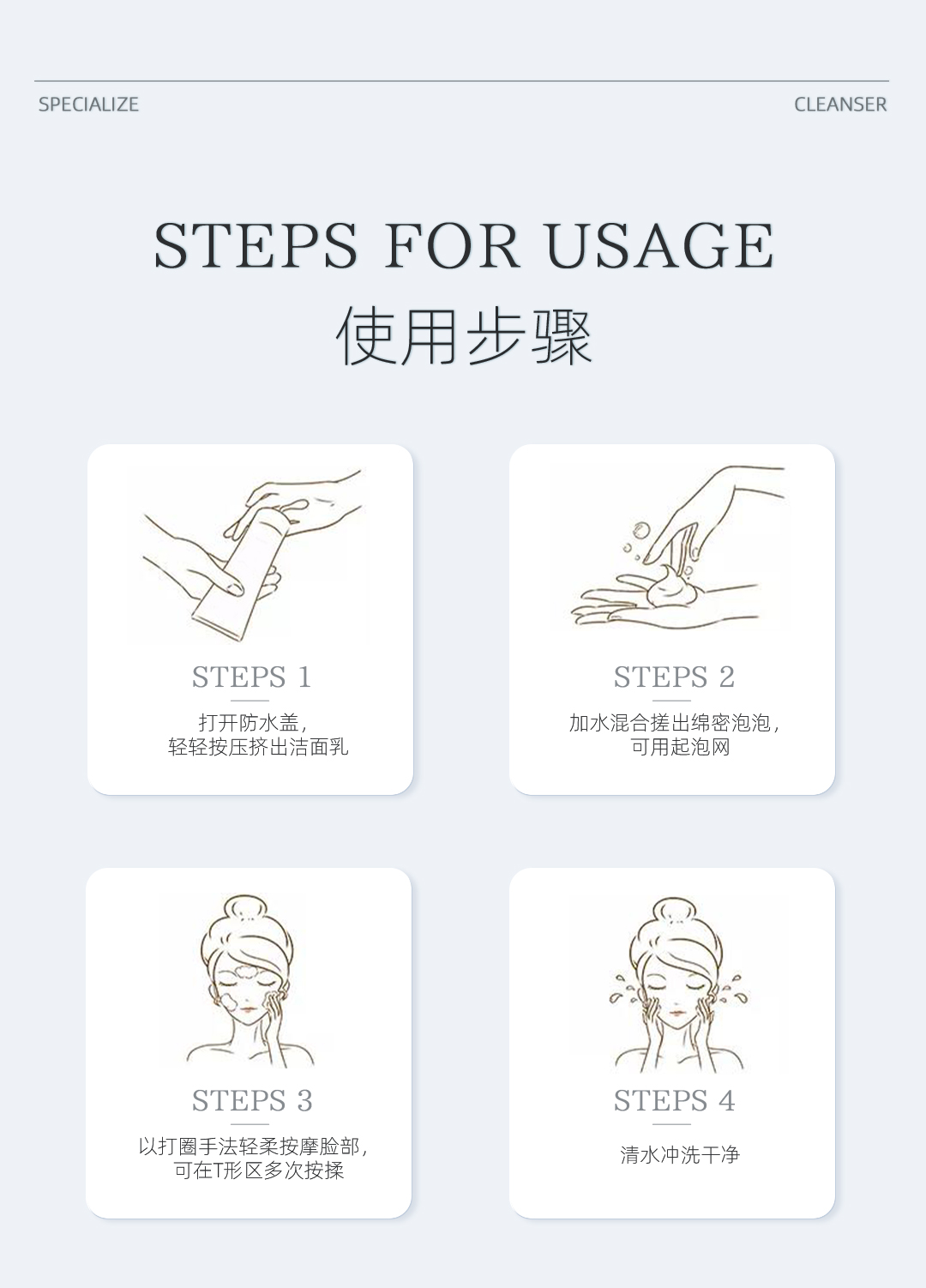 SPECIALIZE

CLEANSER

STEPS FOR USAGE
使用步骤

STEPS 1
打开防水盖，
轻轻按压挤出洁面乳

STEPS 2
加水混合搓出绵密泡泡，
可用起泡网

STEPS 3
以打圈手法轻柔按摩脸部，
可在T形区多次按揉

STEPS 4
清水冲洗干净