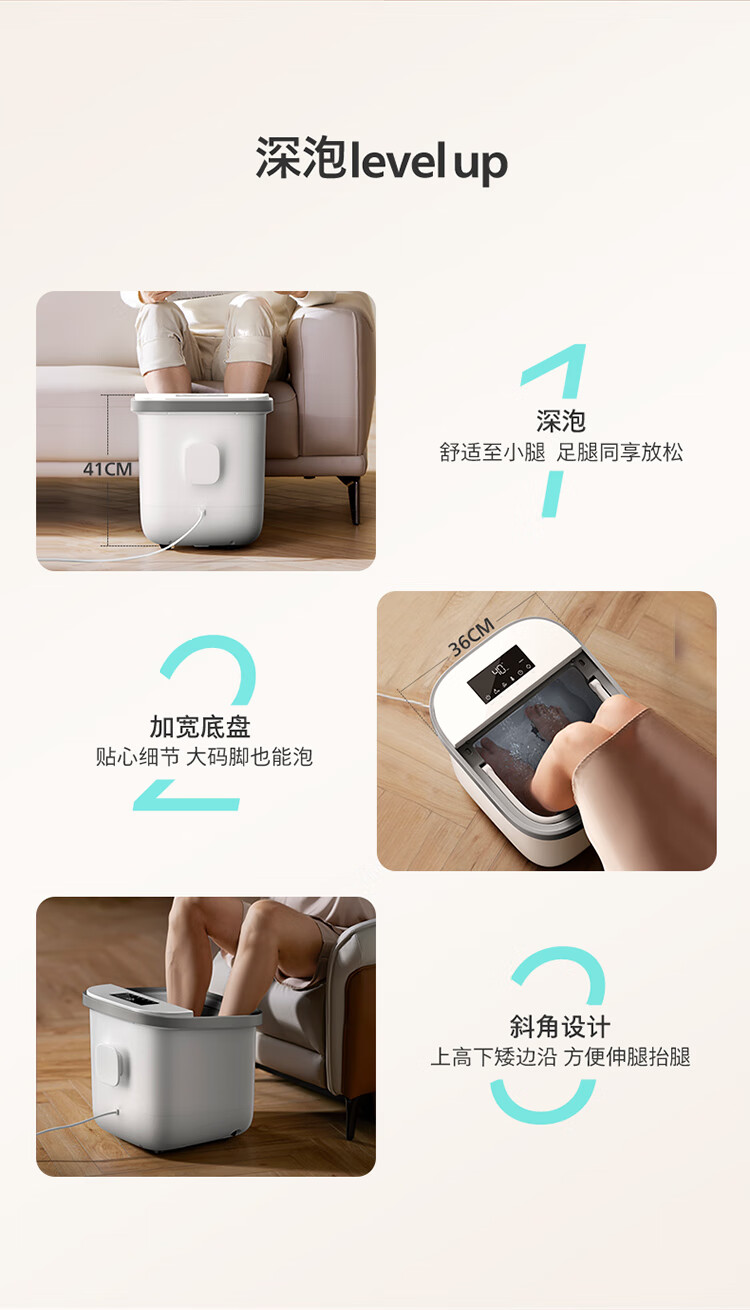 深泡level up

41CM

1
深泡
舒适至小腿 足腿同享放松

2
加宽底盘
贴心细节 大码脚也能泡

36CM

40

3
斜角设计
上高下矮边沿 方便伸腿抬腿