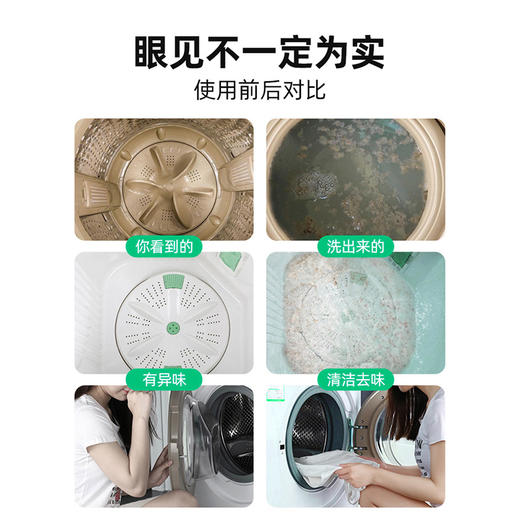 眼见不一定为实

使用前后对比

你看到的

洗出来的

有异味

清洁去味