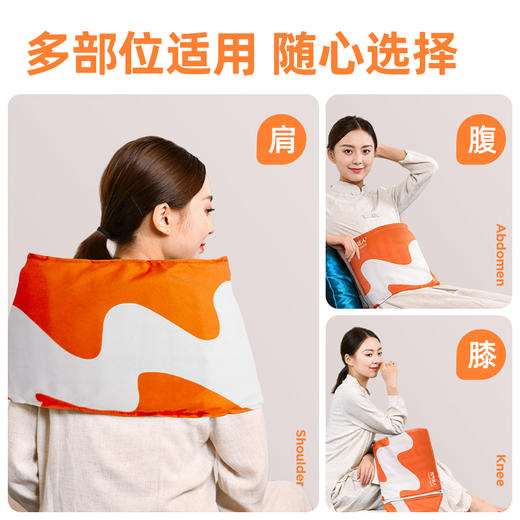 多部位适用 随心选择

肩

Shoulder

腹

Abdomen

膝

Knee