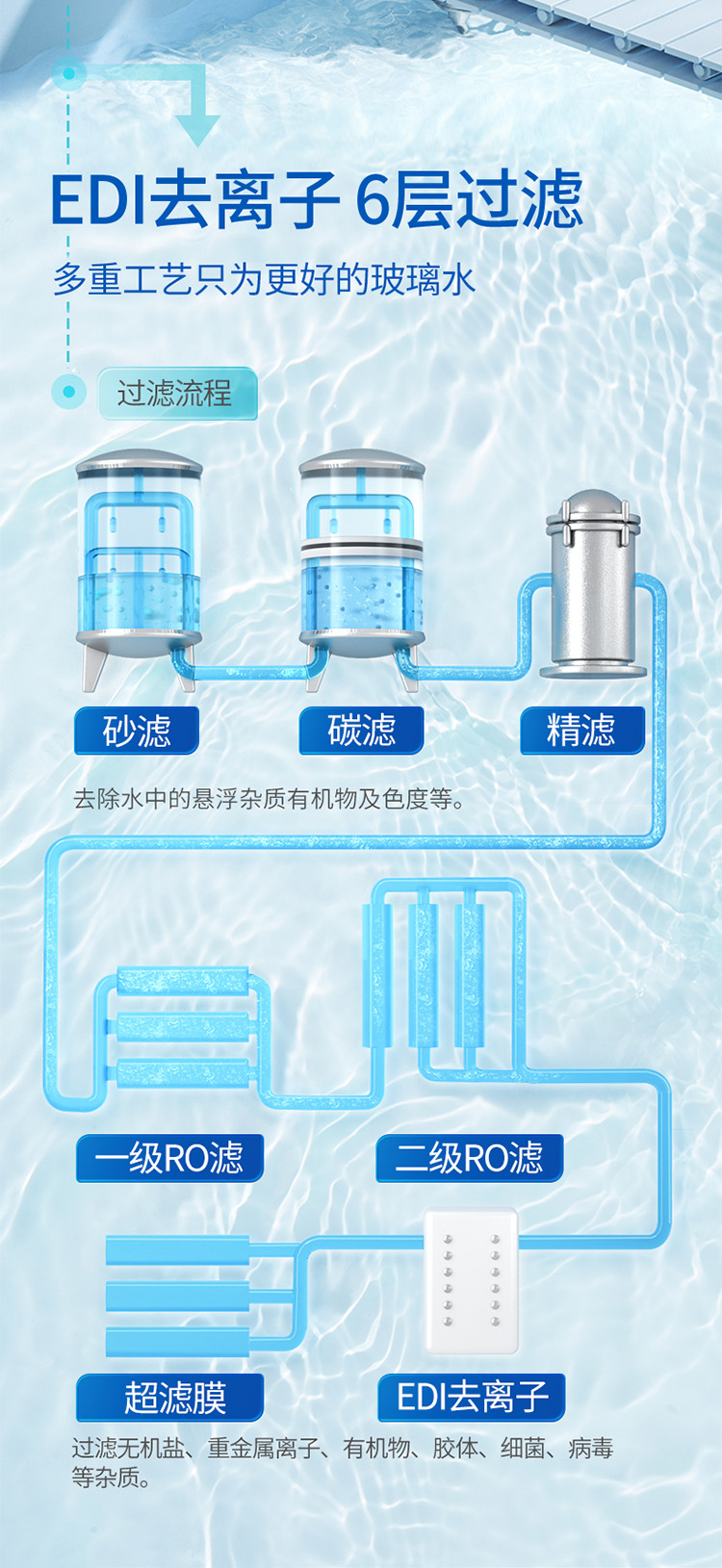 EDI去离子 6层过滤

多重工艺只为更好的玻璃水

过滤流程

砂滤

碳滤

精滤

去除水中的悬浮杂质有机物及色度等。

一级RO滤

二级RO滤

超滤膜

EDI去离子

过滤无机盐、重金属离子、有机物、胶体、细菌、病毒等杂质。