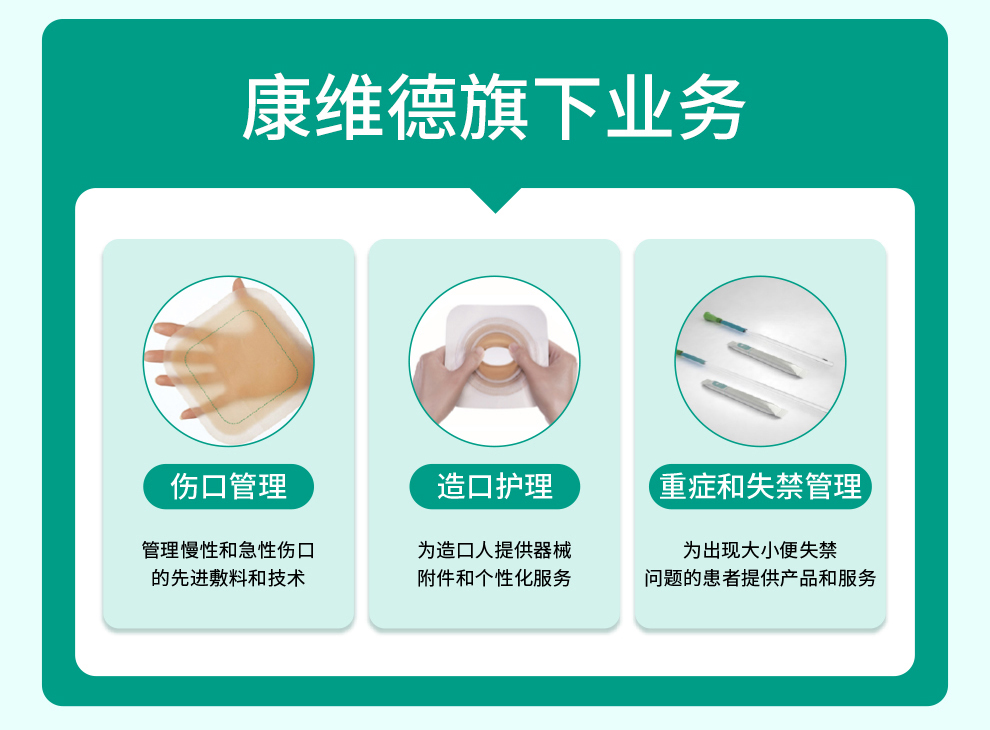 康维德旗下业务

伤口管理

管理慢性和急性伤口的先进敷料和技术

造口护理

为造口人提供器械附件和个性化服务

重症和失禁管理

为出现大小便失禁问题的患者提供产品和服务