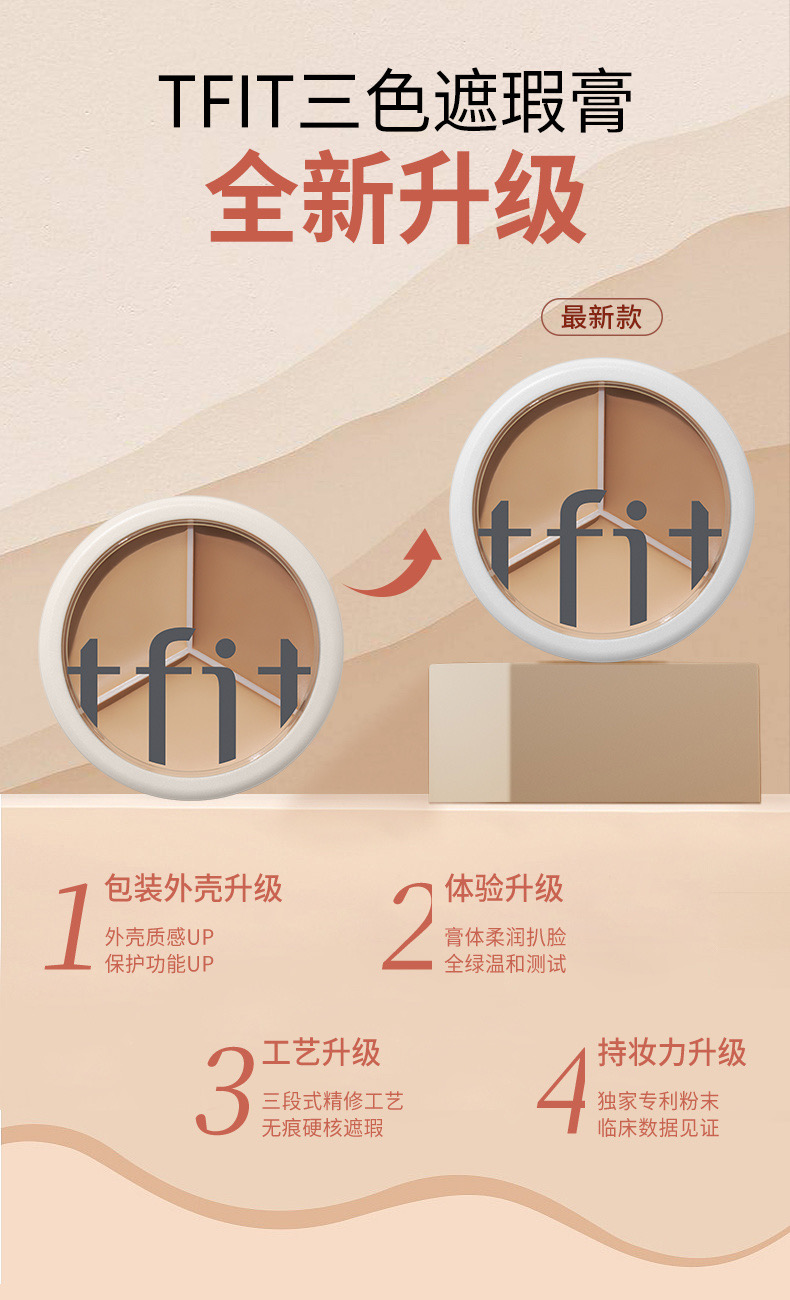 TFIT三色遮瑕膏
全新升级

最新款

tfit

tfit

1 包装外壳升级
外壳质感UP
保护功能UP

2 体验升级
膏体柔润扒脸
全绿温和测试

3 工艺升级
三段式精修工艺
无痕硬核遮瑕

4 持妆力升级
独家专利粉末
临床数据见证