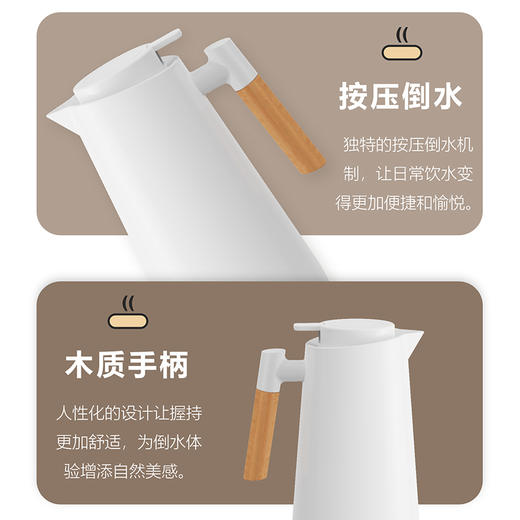 按压倒水

独特的按压倒水机制，让日常饮水变得更加便捷和愉悦。

木质手柄

人性化的设计让握持更加舒适，为倒水体验增添自然美感。