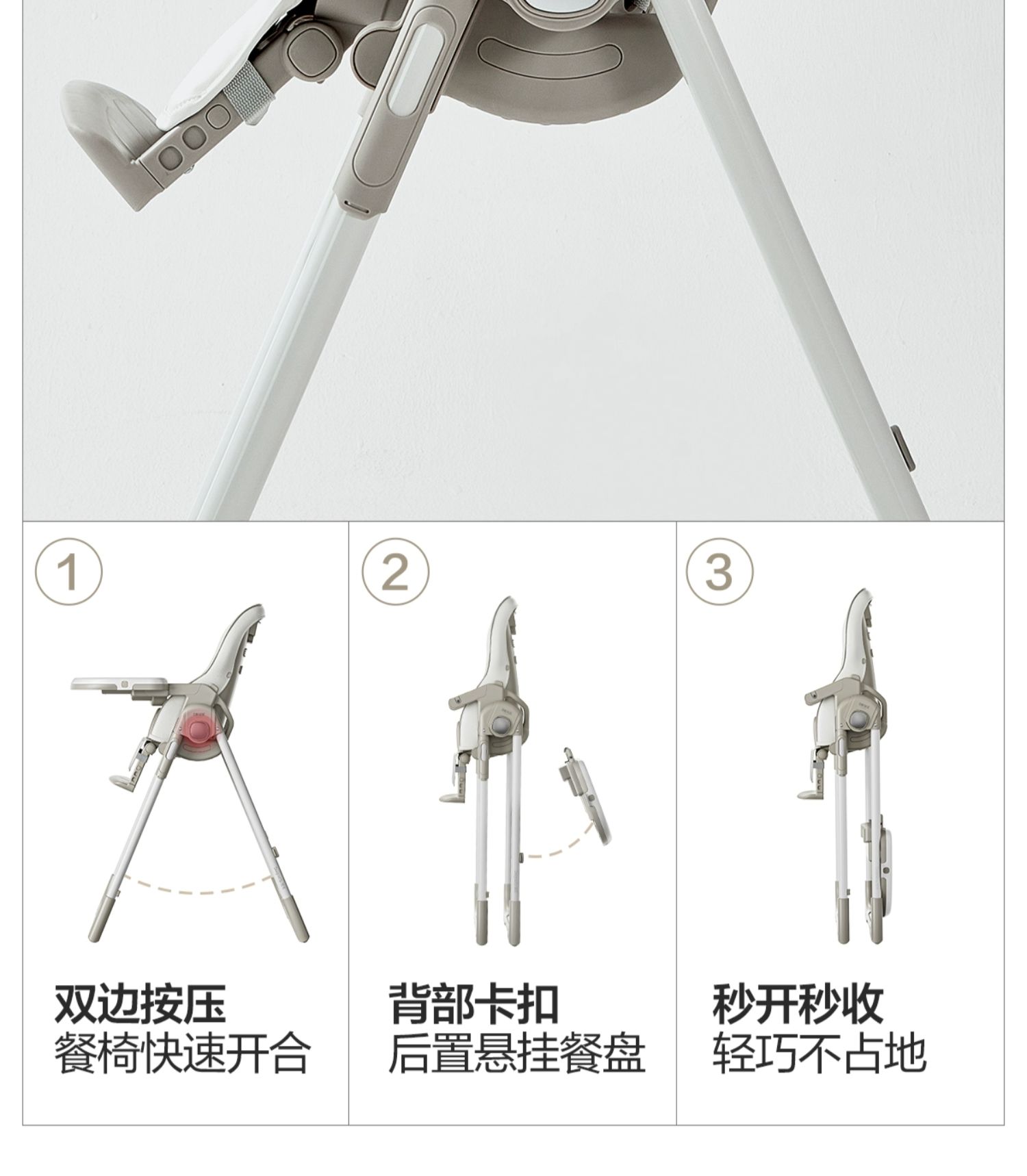 1

双边按压
餐椅快速开合

2

背部卡扣
后置悬挂餐盘

3

秒开秒收
轻巧不占地